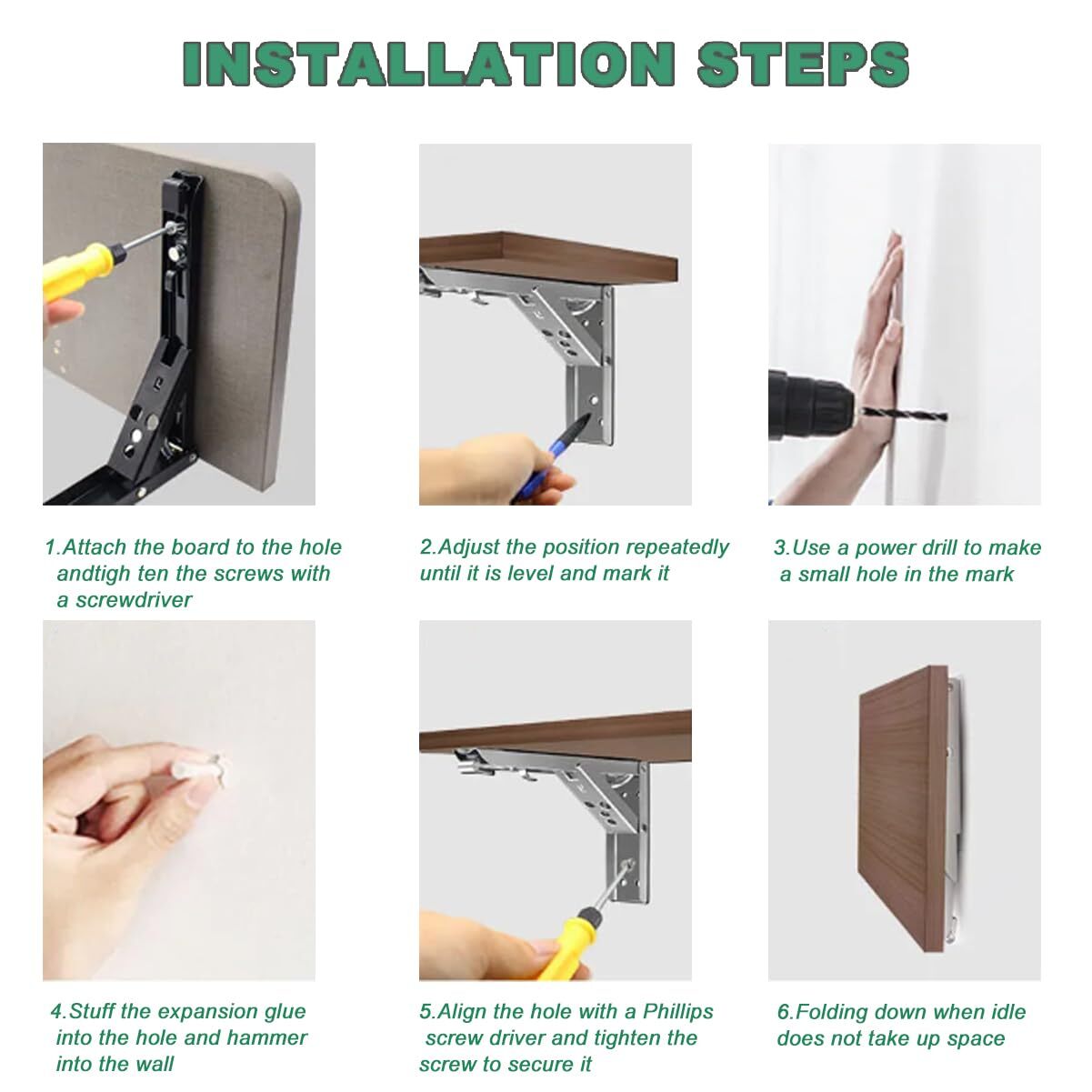 INSTALLATION STEPS

1.Attach the board to the hole andtigh ten the screws with a screwdriver

2.Adjust the position repeatedly until it is level and mark it

3.Use a power drill to make a small hole in the mark

4.Stuff the expansion glue into the hole and hammer into the wall

5.Align the hole with a Phillips screw driver and tighten the screw to secure it

6.Folding down when idle does not take up space