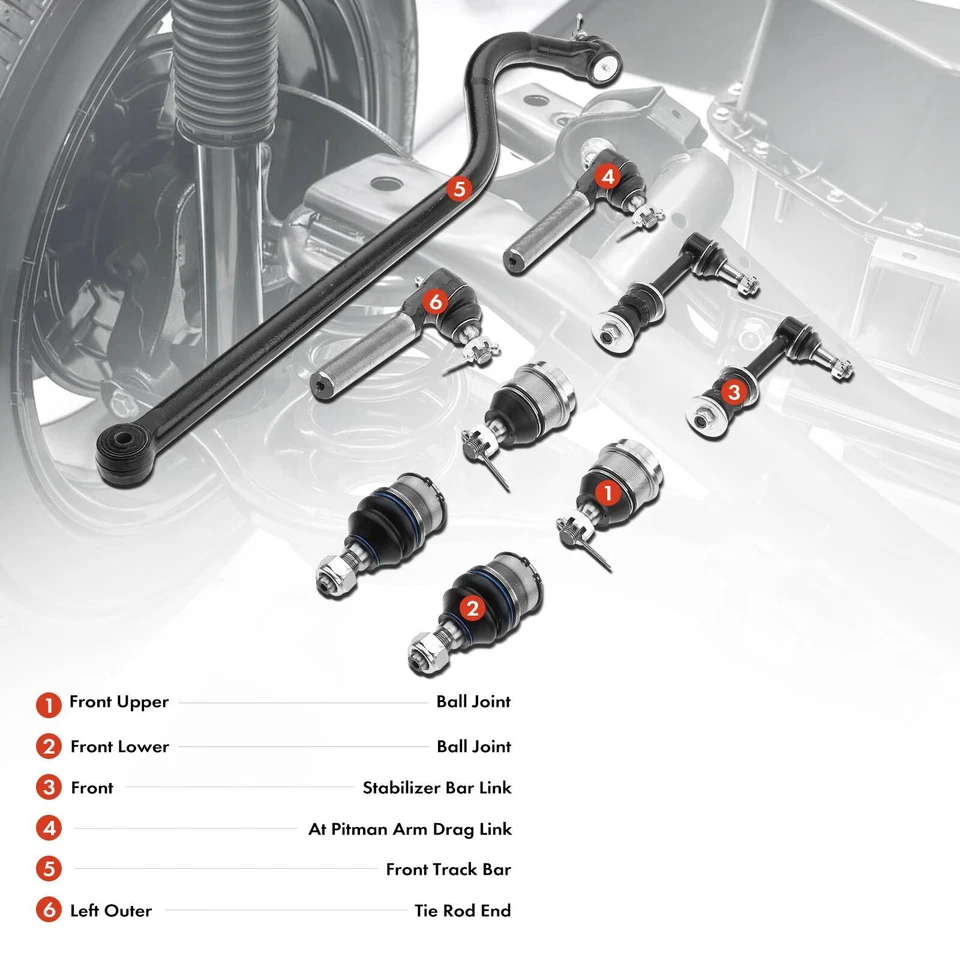 5
4
6
3
1
2

1 Front Upper Ball Joint

2 Front Lower Ball Joint

3 Front Stabilizer Bar Link

4 At Pitman Arm Drag Link

5 Front Track Bar

6 Left Outer Tie Rod End