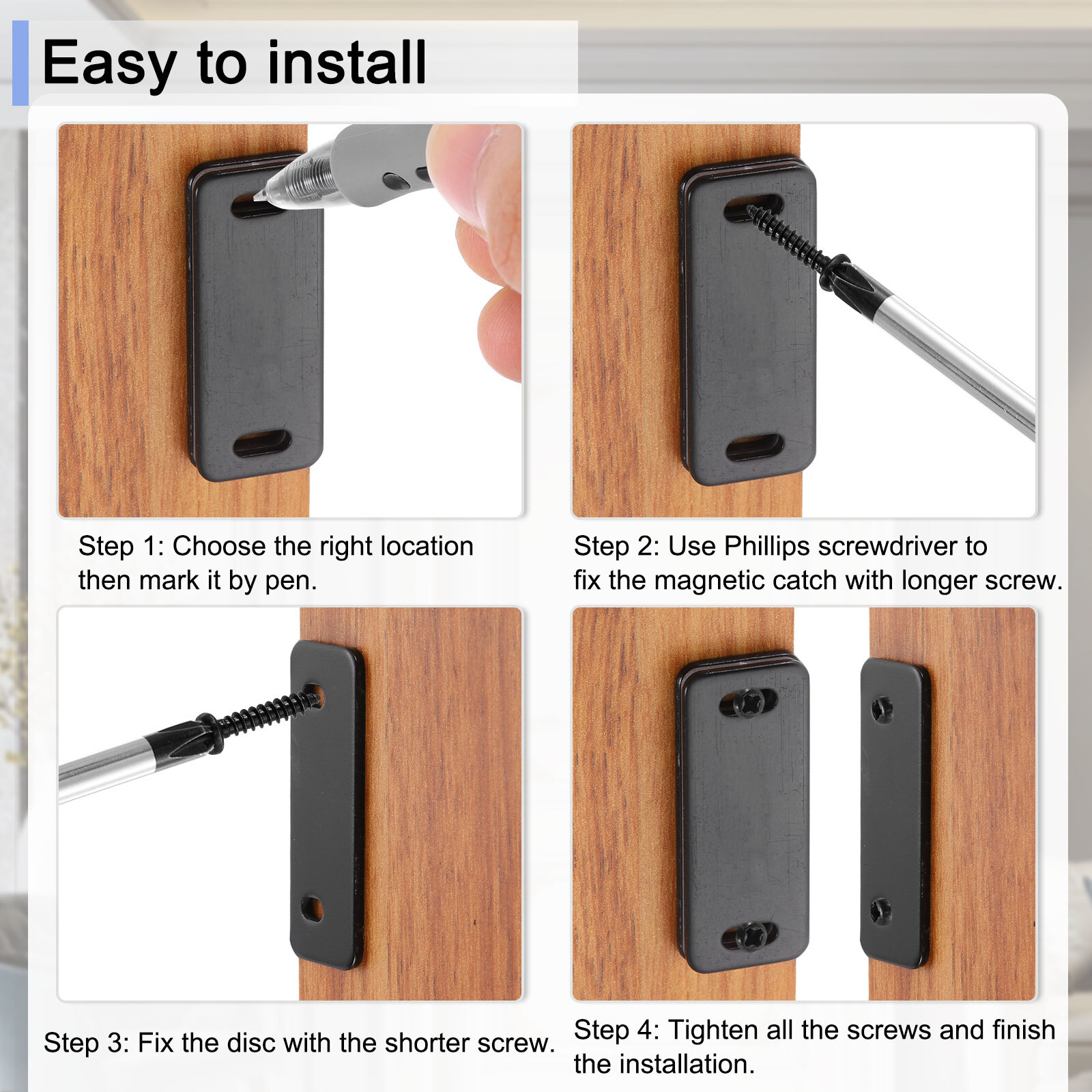 Easy to install

Step 1: Choose the right location then mark it by pen.

Step 2: Use Phillips screwdriver to fix the magnetic catch with longer screw.

Step 3: Fix the disc with the shorter screw.

Step 4: Tighten all the screws and finish the installation.