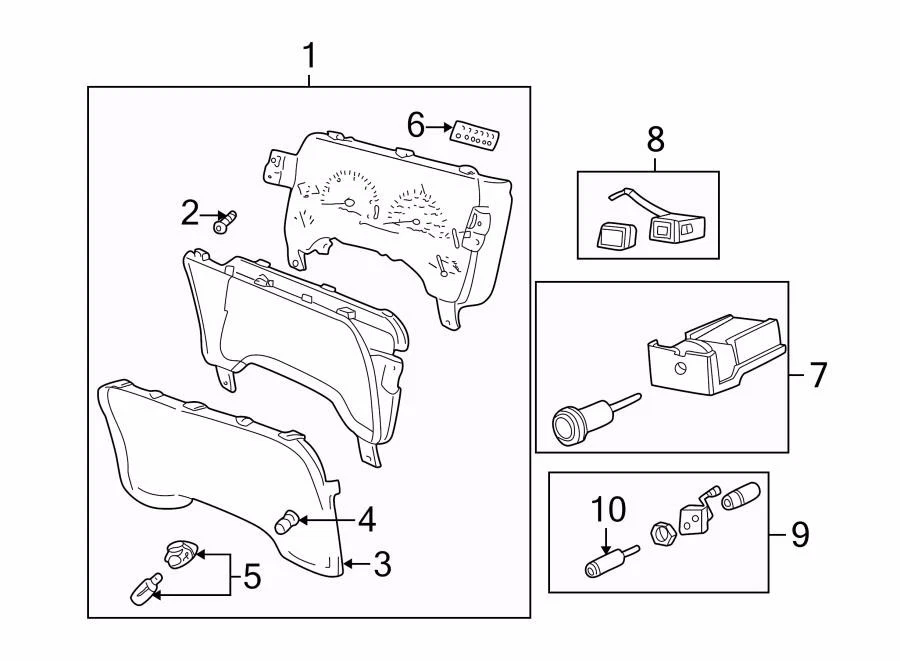 1
6
2
8
7
4
3
5
10
9