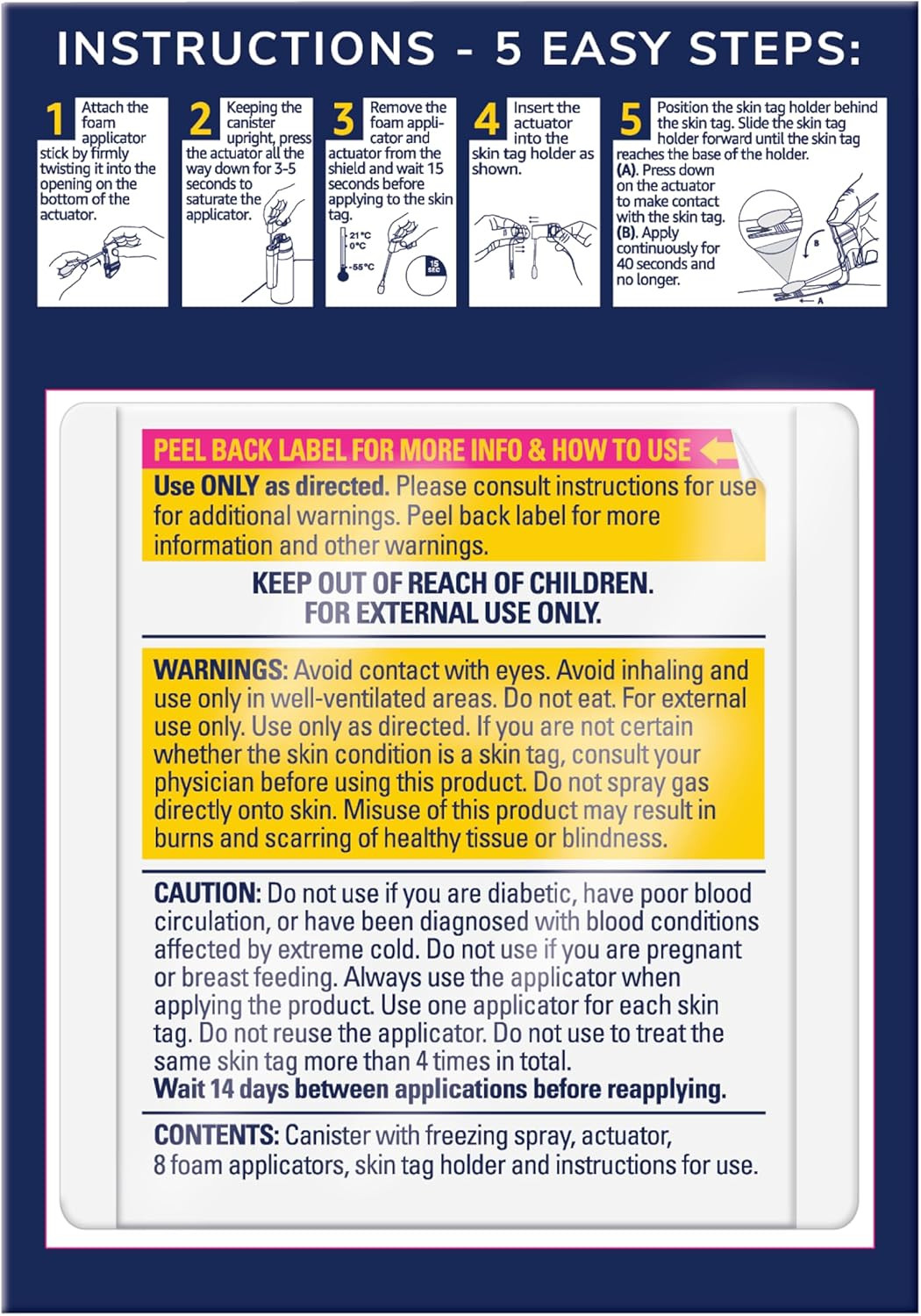 INSTRUCTIONS - 5 EASY STEPS:

1 Attach the foam applicator stick by firmly twisting it into the opening on the bottom of the actuator.

2 Keeping the canister upright, press the actuator all the way down for 3-5 seconds to saturate the applicator.

3 Remove the foam applicator and actuator from the shield and wait 15 seconds before applying to the skin tag.

21°C
0°C
-55°C
15 SEC

4 Insert the actuator into the skin tag holder as shown.

5 Position the skin tag holder behind the skin tag. Slide the skin tag holder forward until the skin tag reaches the base of the holder. (A). Press down on the actuator to make contact with the skin tag. (B). Apply continuously for 40 seconds and no longer.

B
A

PEEL BACK LABEL FOR MORE INFO & HOW TO USE

Use ONLY as directed. Please consult instructions for use for additional warnings. Peel back label for more information and other warnings.

KEEP OUT OF REACH OF CHILDREN.
FOR EXTERNAL USE ONLY.

WARNINGS: Avoid contact with eyes. Avoid inhaling and use only in well-ventilated areas. Do not eat. For external use only. Use only as directed. If you are not certain whether the skin condition is a skin tag, consult your physician before using this product. Do not spray gas directly onto skin. Misuse of this product may result in burns and scarring of healthy tissue or blindness.

CAUTION: Do not use if you are diabetic, have poor blood circulation, or have been diagnosed with blood conditions affected by extreme cold. Do not use if you are pregnant or breast feeding. Always use the applicator when applying the product. Use one applicator for each skin tag. Do not reuse the applicator. Do not use to treat the same skin tag more than 4 times in total.
Wait 14 days between applications before reapplying.

CONTENTS: Canister with freezing spray, actuator, 8 foam applicators, skin tag holder and instructions for use.