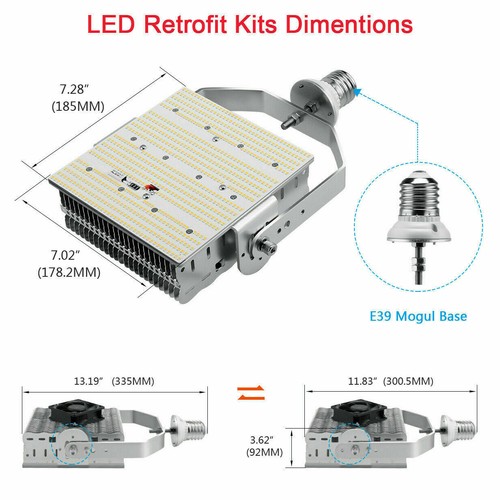 LED Retrofit Kits Dimentions

7.28″
(185MM)

7.02″
(178.2MM)

E39 Mogul Base

13.19″ (335MM)

11.83″ (300.5MM)

3.62″
(92MM)