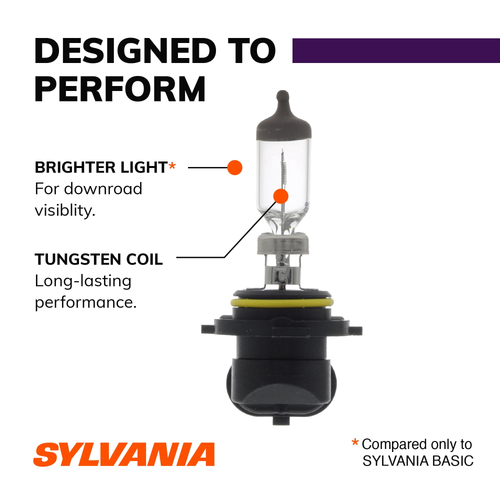 DESIGNED TO PERFORM

BRIGHTER LIGHT*
For downroad visiblity.

TUNGSTEN COIL
Long-lasting performance.

SYLVANIA

* Compared only to SYLVANIA BASIC