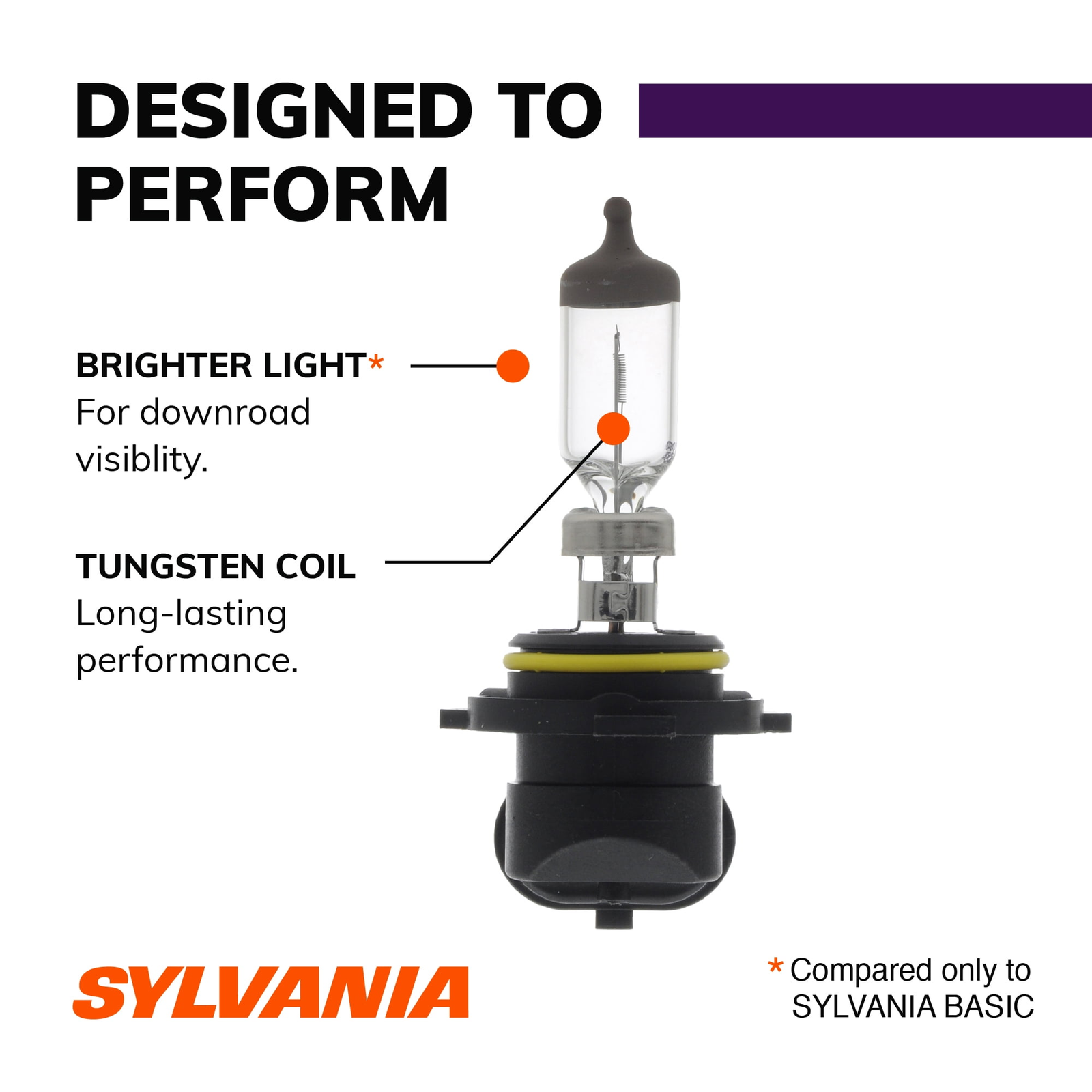 DESIGNED TO PERFORM

BRIGHTER LIGHT*
For downroad visiblity.

TUNGSTEN COIL
Long-lasting performance.

SYLVANIA

* Compared only to SYLVANIA BASIC