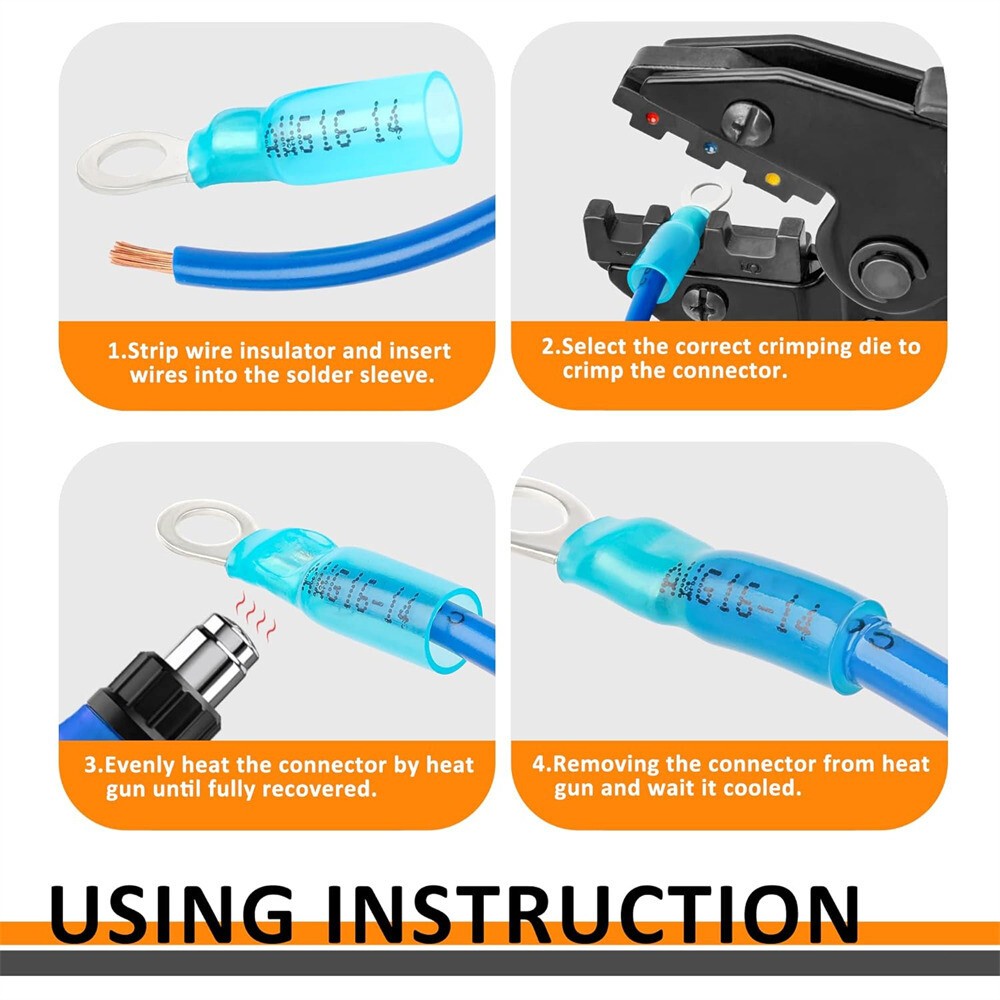 AWG16-14

1.Strip wire insulator and insert wires into the solder sleeve.

2.Select the correct crimping die to crimp the connector.

AWG16-14

3.Evenly heat the connector by heat gun until fully recovered.

AWG16-14

4.Removing the connector from heat gun and wait it cooled.

USING INSTRUCTION