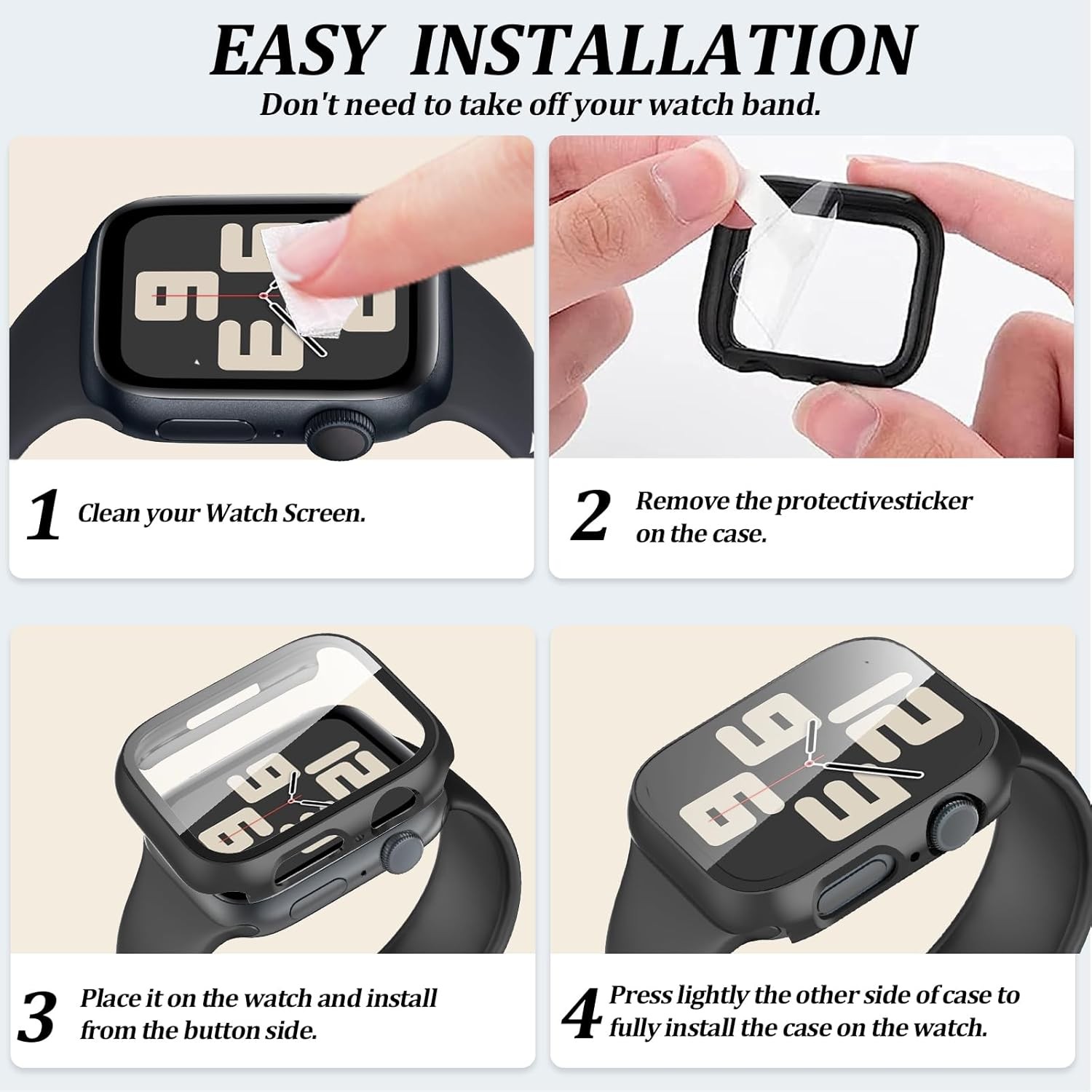 EASY INSTALLATION
Don't need to take off your watch band.

1 Clean your Watch Screen.

2 Remove the protectivesticker on the case.

3 Place it on the watch and install from the button side.

4 Press lightly the other side of case to fully install the case on the watch.