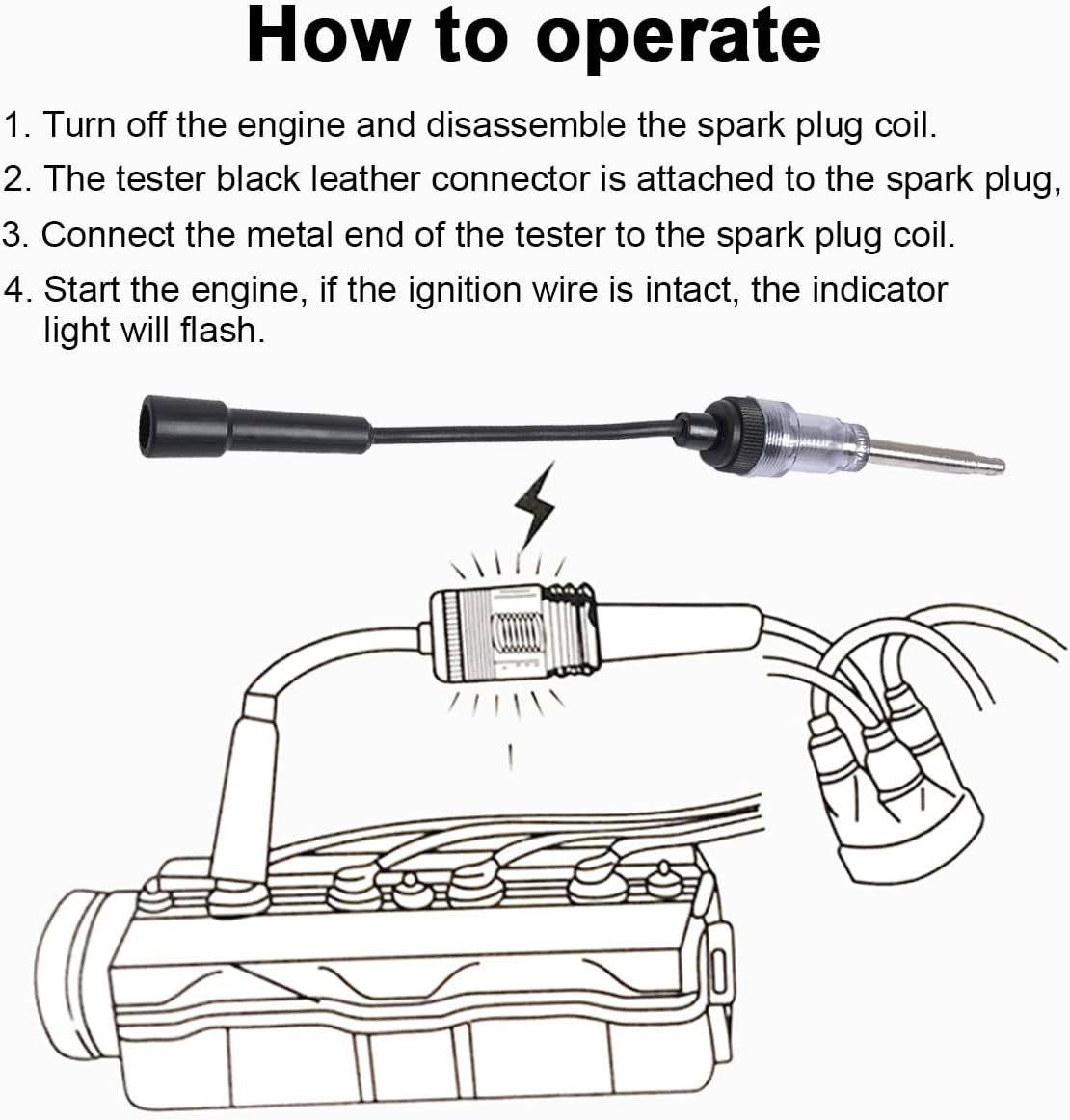 How to operate

1. Turn off the engine and disassemble the spark plug coil.

2. The tester black leather connector is attached to the spark plug,

3. Connect the metal end of the tester to the spark plug coil.

4. Start the engine, if the ignition wire is intact, the indicator light will flash.