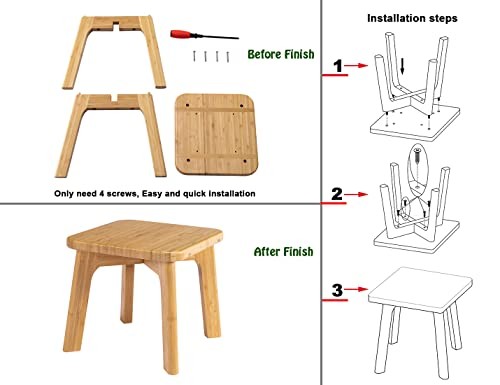 Before Finish

Only need 4 screws, Easy and quick installation

After Finish

Installation steps

1

2

3