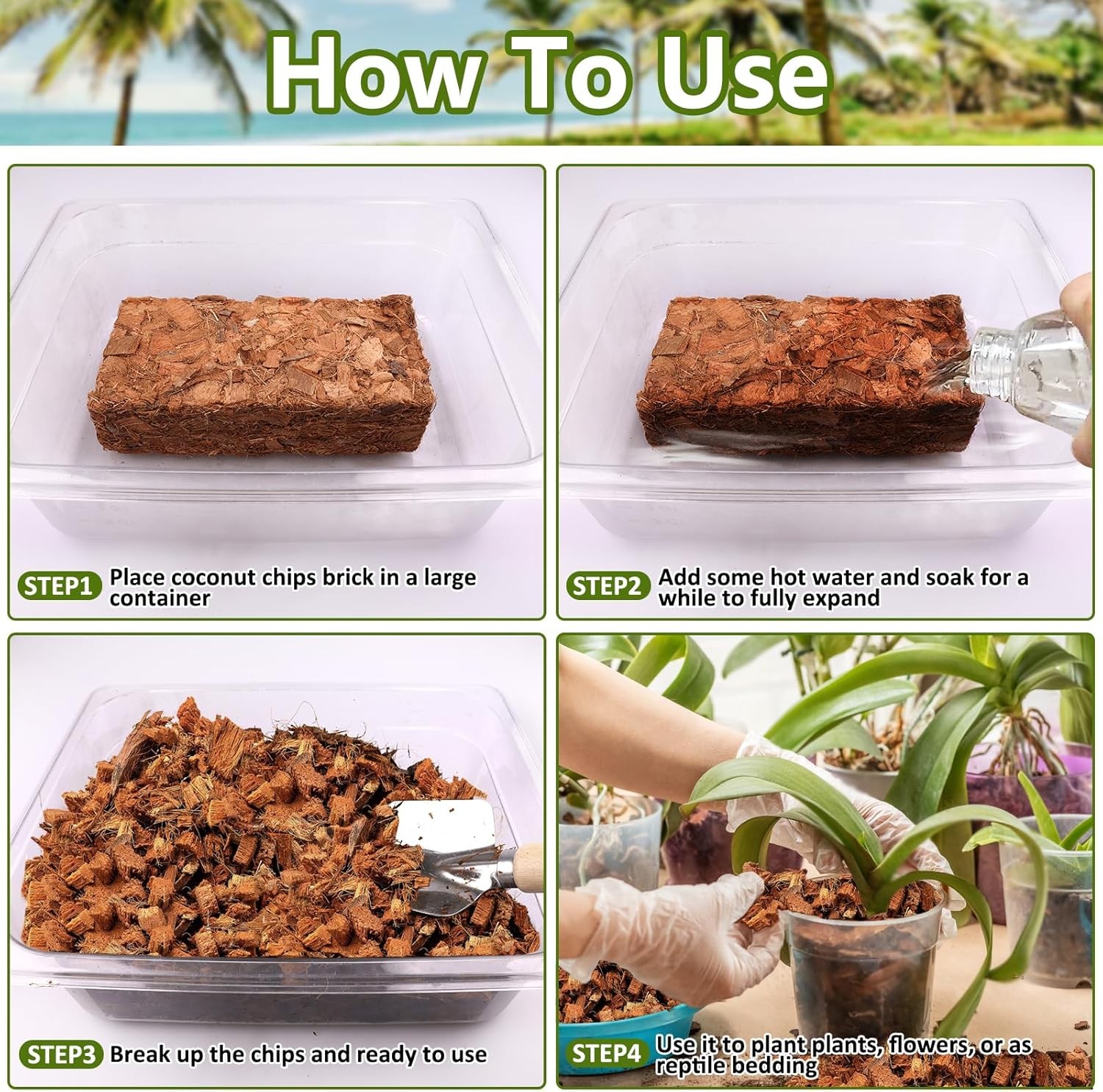 How To Use

STEP1 Place coconut chips brick in a large container

STEP2 Add some hot water and soak for a while to fully expand

STEP3 Break up the chips and ready to use

STEP4 Use it to plant plants, flowers, or as reptile bedding