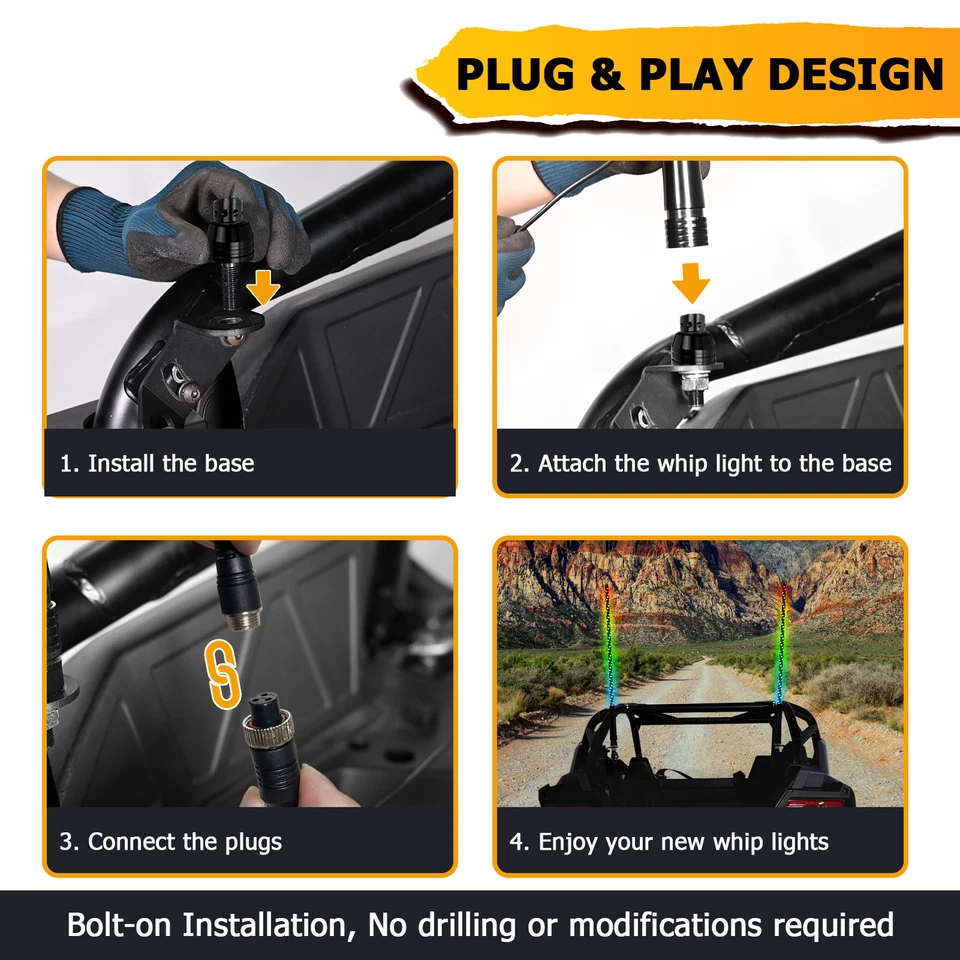 PLUG & PLAY DESIGN

1. Install the base

2. Attach the whip light to the base

3. Connect the plugs

4. Enjoy your new whip lights

Bolt-on Installation, No drilling or modifications required