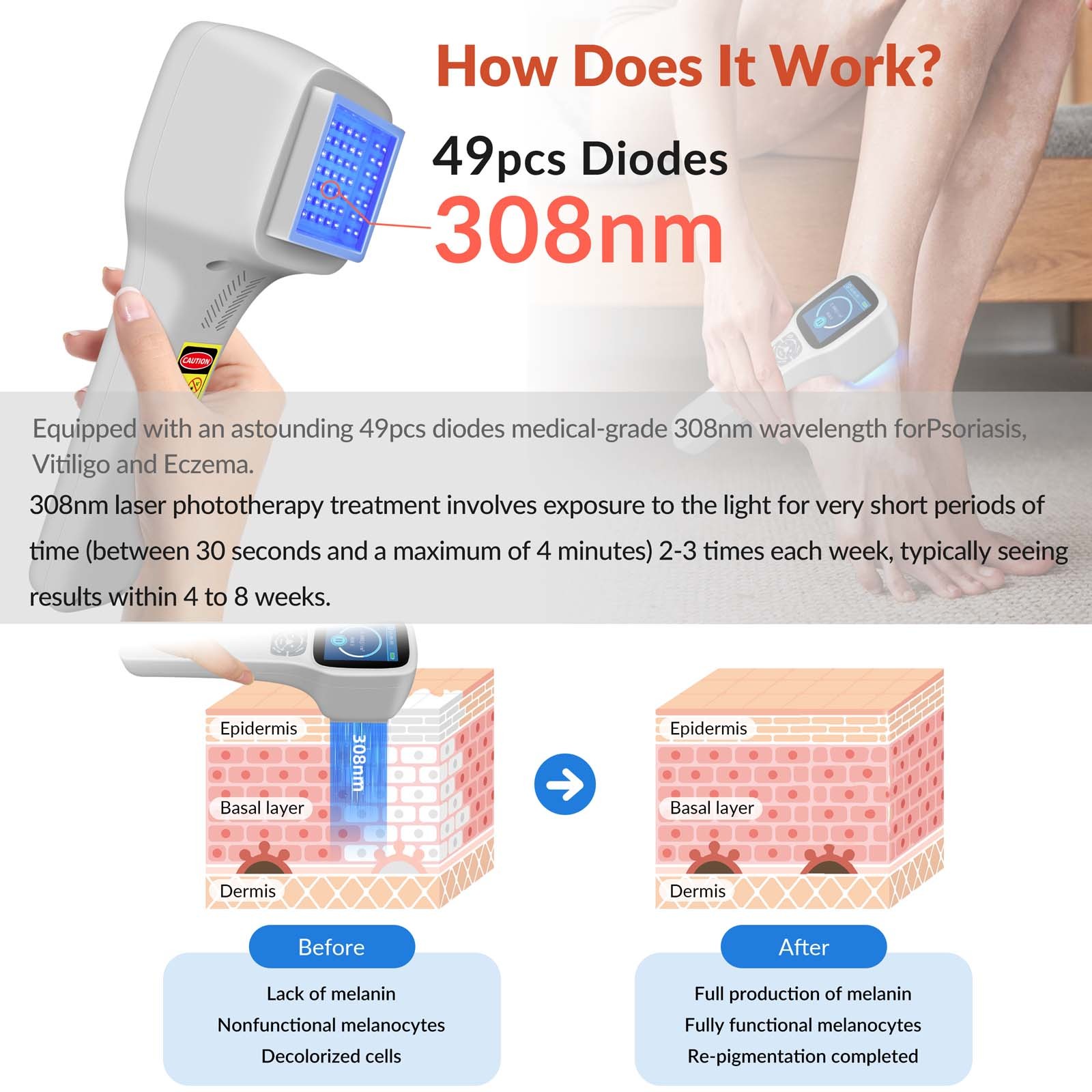 How Does It Work?

49pcs Diodes

308nm

CAUTION

Equipped with an astounding 49pcs diodes medical-grade 308nm wavelength forPsoriasis, Vitiligo and Eczema.

308nm laser phototherapy treatment involves exposure to the light for very short periods of time (between 30 seconds and a maximum of 4 minutes) 2-3 times each week, typically seeing results within 4 to 8 weeks.

Epidermis

308nm

Basal layer

Dermis

Before

Lack of melanin
Nonfunctional melanocytes
Decolorized cells

Epidermis

Basal layer

Dermis

After

Full production of melanin
Fully functional melanocytes
Re-pigmentation completed