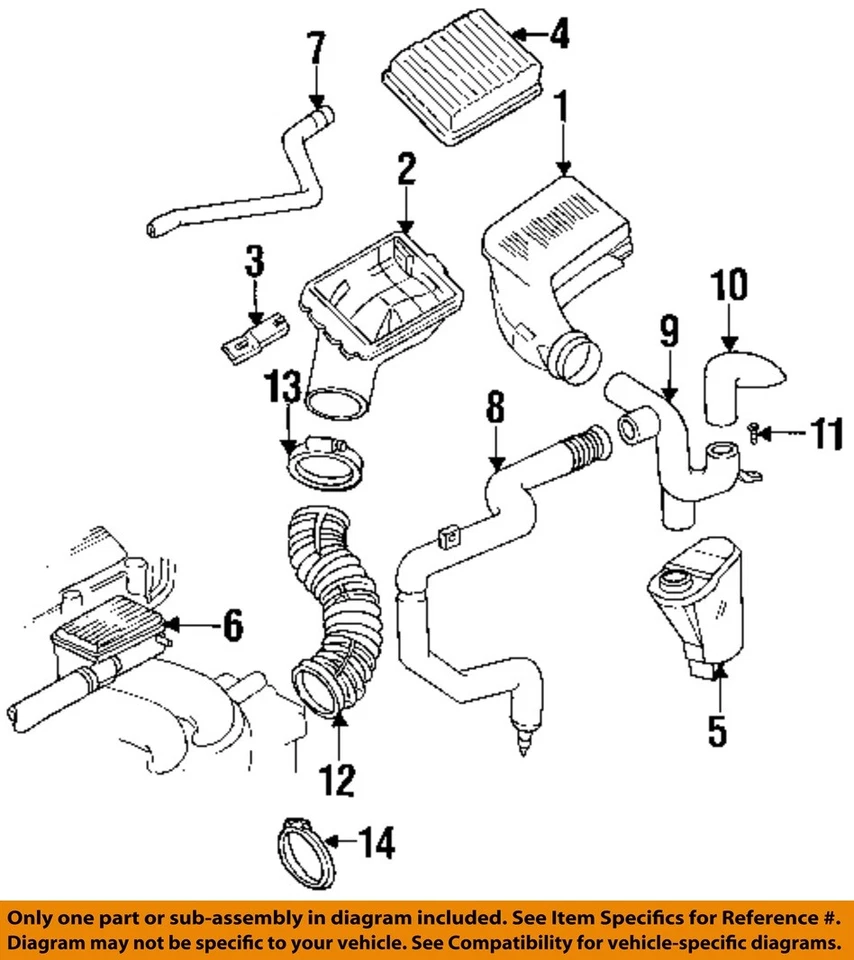 7
4
1
2
3
10
9
13
8
11
6
5
12
14

Only one part or sub-assembly in diagram included. See Item Specifics for Reference #. Diagram may not be specific to your vehicle. See Compatibility for vehicle-specific diagrams.