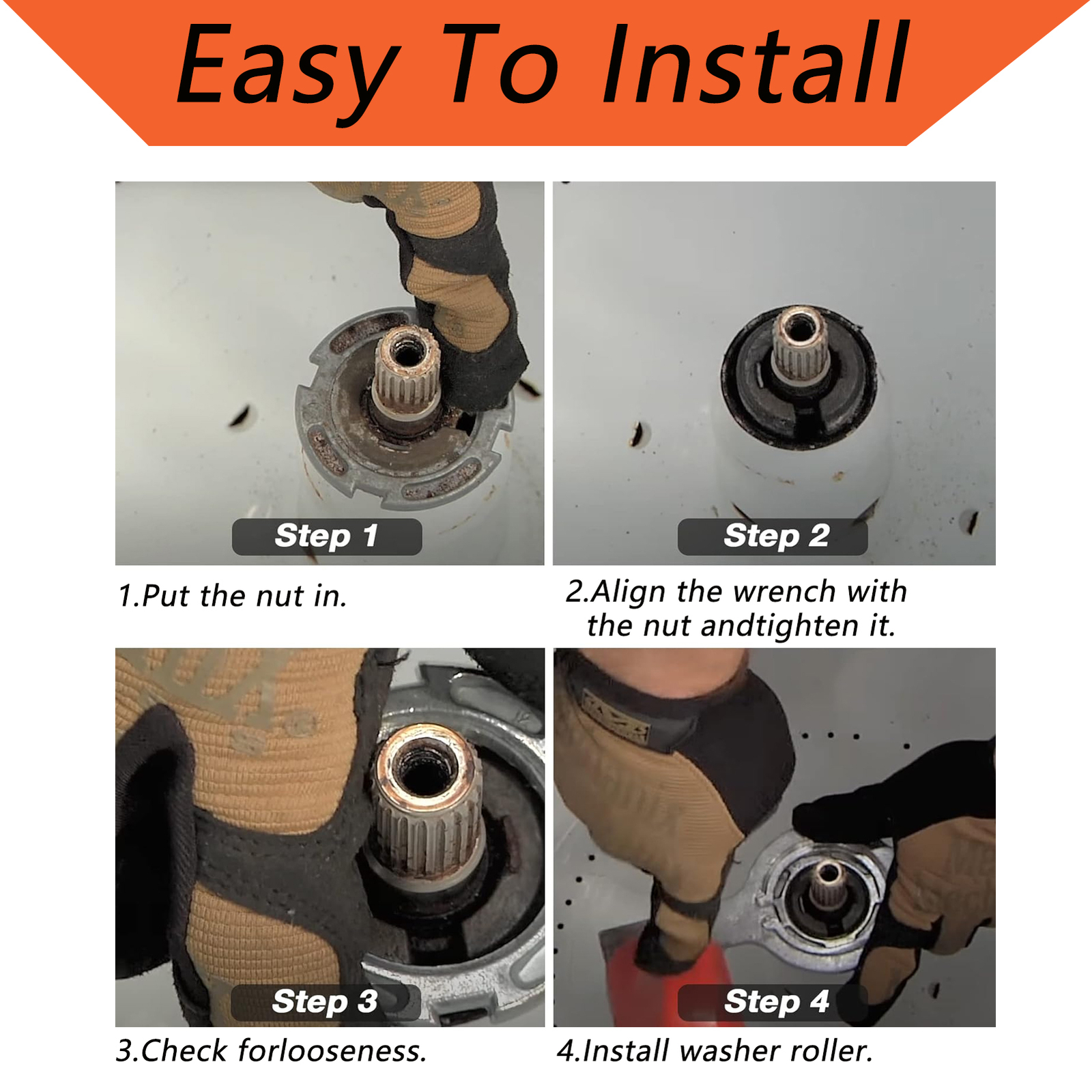 Easy To Install

Step 1

1.Put the nut in.

Step 2

2.Align the wrench with the nut andtighten it.

Step 3

3.Check forlooseness.

Step 4

4.Install washer roller.