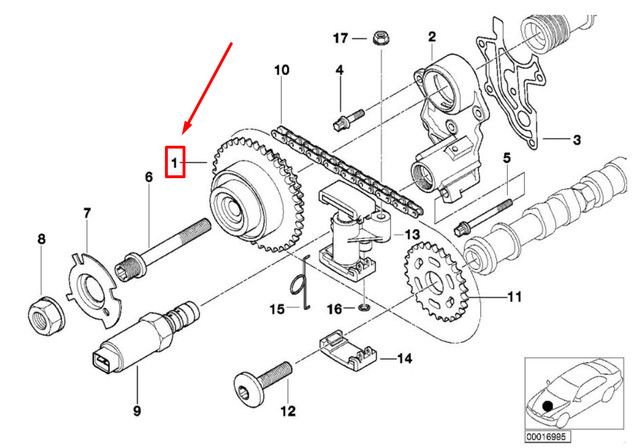 17
2
10
4
3
1
5
6
7
8
13
11
15
16
14
9
12
00016985