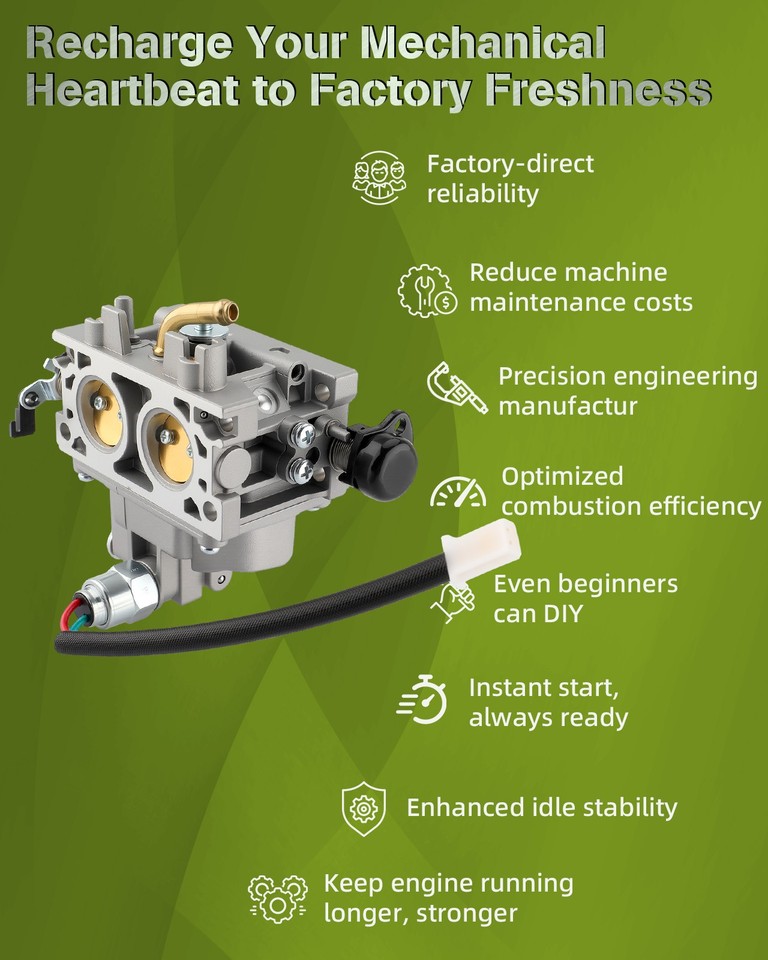 Recharge Your Mechanical Heartbeat to Factory Freshness

Factory-direct reliability

Reduce machine maintenance costs

Precision engineering manufactur

Optimized combustion efficiency

Even beginners can DIY

Instant start, always ready

Enhanced idle stability

Keep engine running longer, stronger