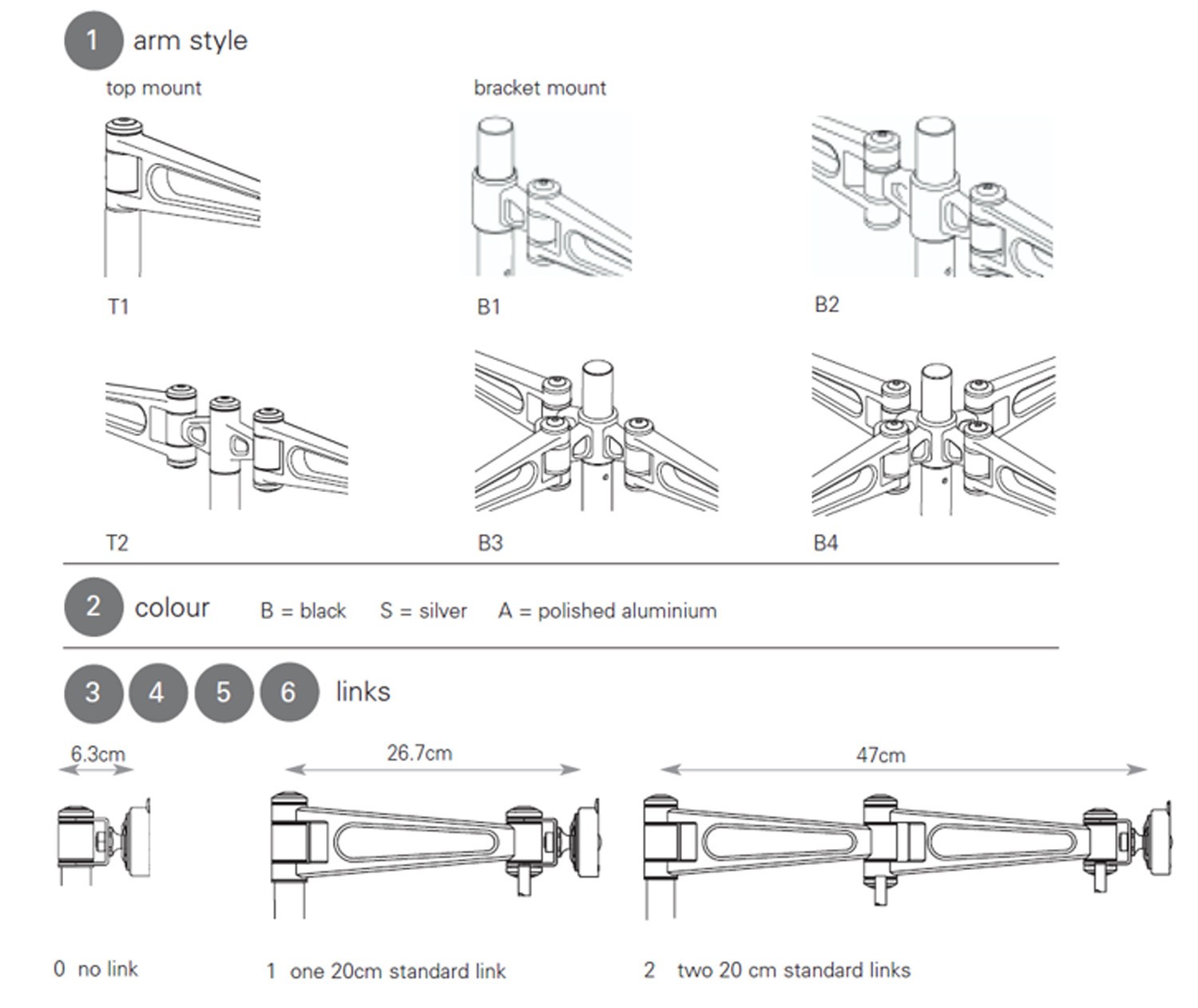 1 arm style

top mount

bracket mount

T1

B1

B2

T2

B3

B4

2 colour B = black S = silver A = polished aluminium

3 4 5 6 links

6.3cm

26.7cm

47cm

0 no link

1 one 20cm standard link

2 two 20 cm standard links