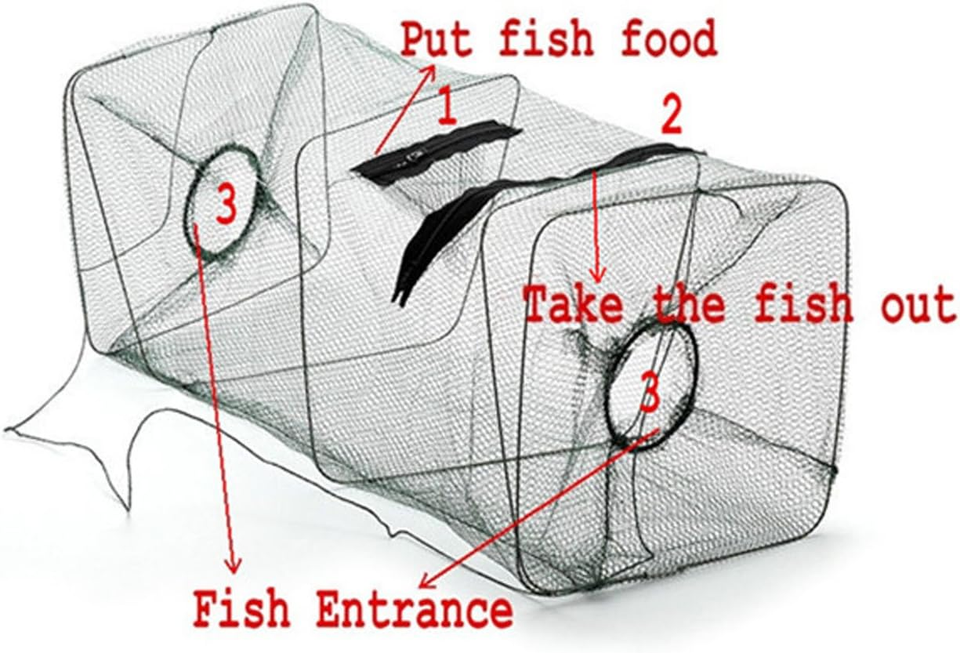 Put fish food

1

2

3

Take the fish out

3

Fish Entrance