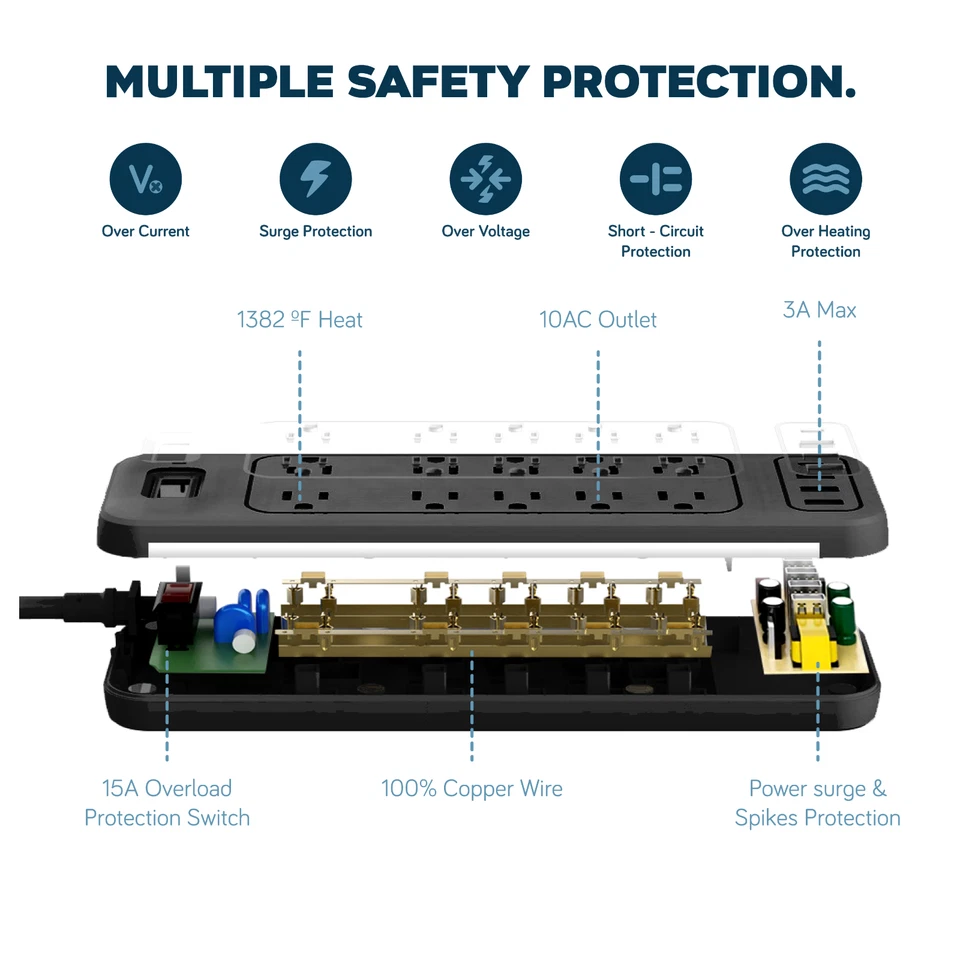 MULTIPLE SAFETY PROTECTION.

Over Current

Surge Protection

Over Voltage

Short - Circuit Protection

Over Heating Protection

1382 ºF Heat

10AC Outlet

3A Max

15A Overload Protection Switch

100% Copper Wire

Power surge & Spikes Protection