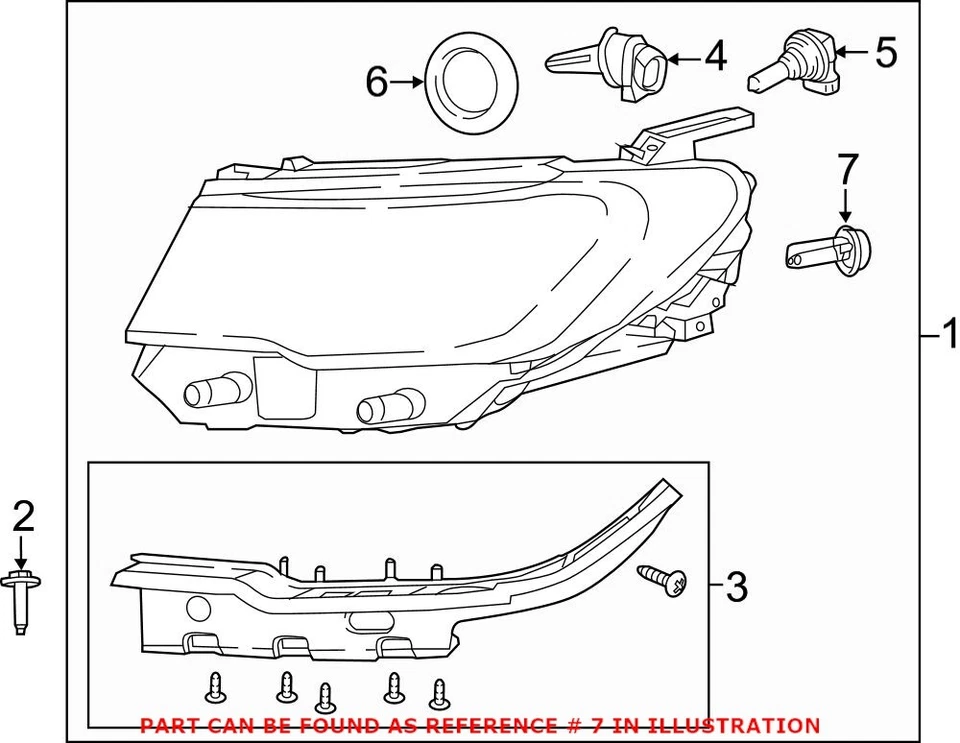 6
4
5
7
1
2
3
PART CAN BE FOUND AS REFERENCE # 7 IN ILLUSTRATION