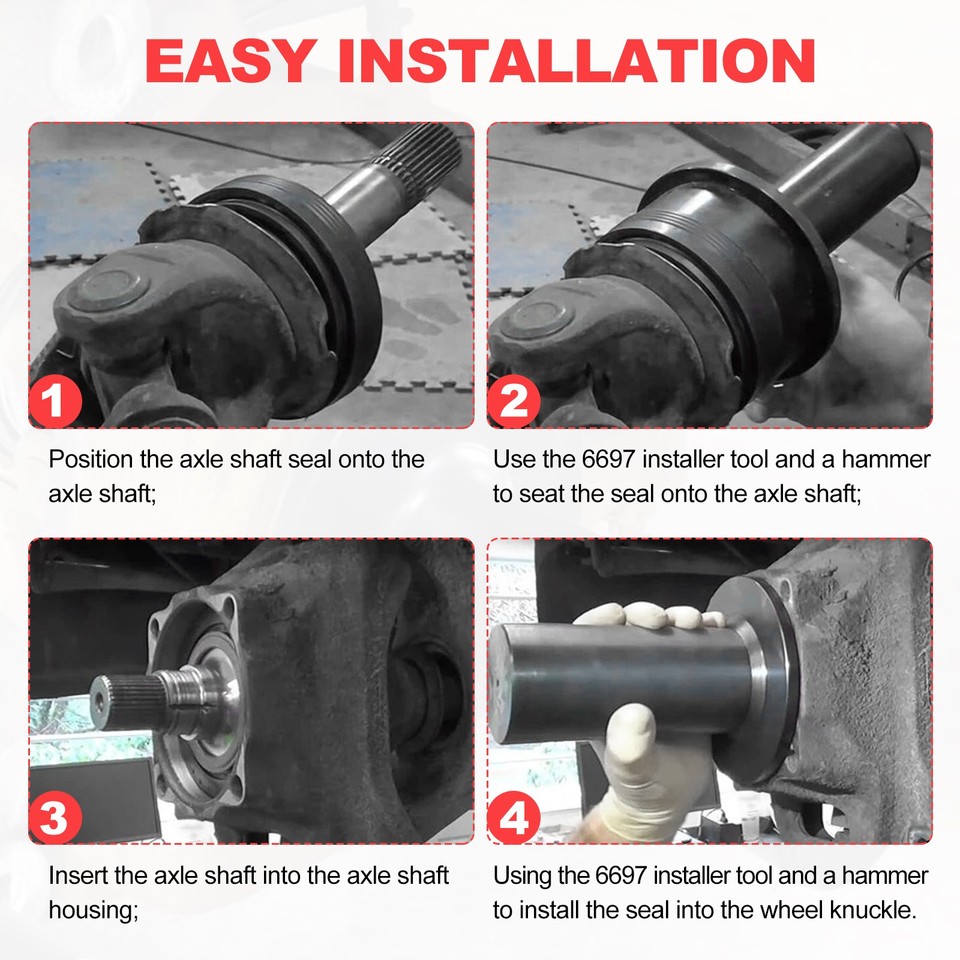 EASY INSTALLATION

1

Position the axle shaft seal onto the axle shaft;

2

Use the 6697 installer tool and a hammer to seat the seal onto the axle shaft;

3

Insert the axle shaft into the axle shaft housing;

4

Using the 6697 installer tool and a hammer to install the seal into the wheel knuckle.