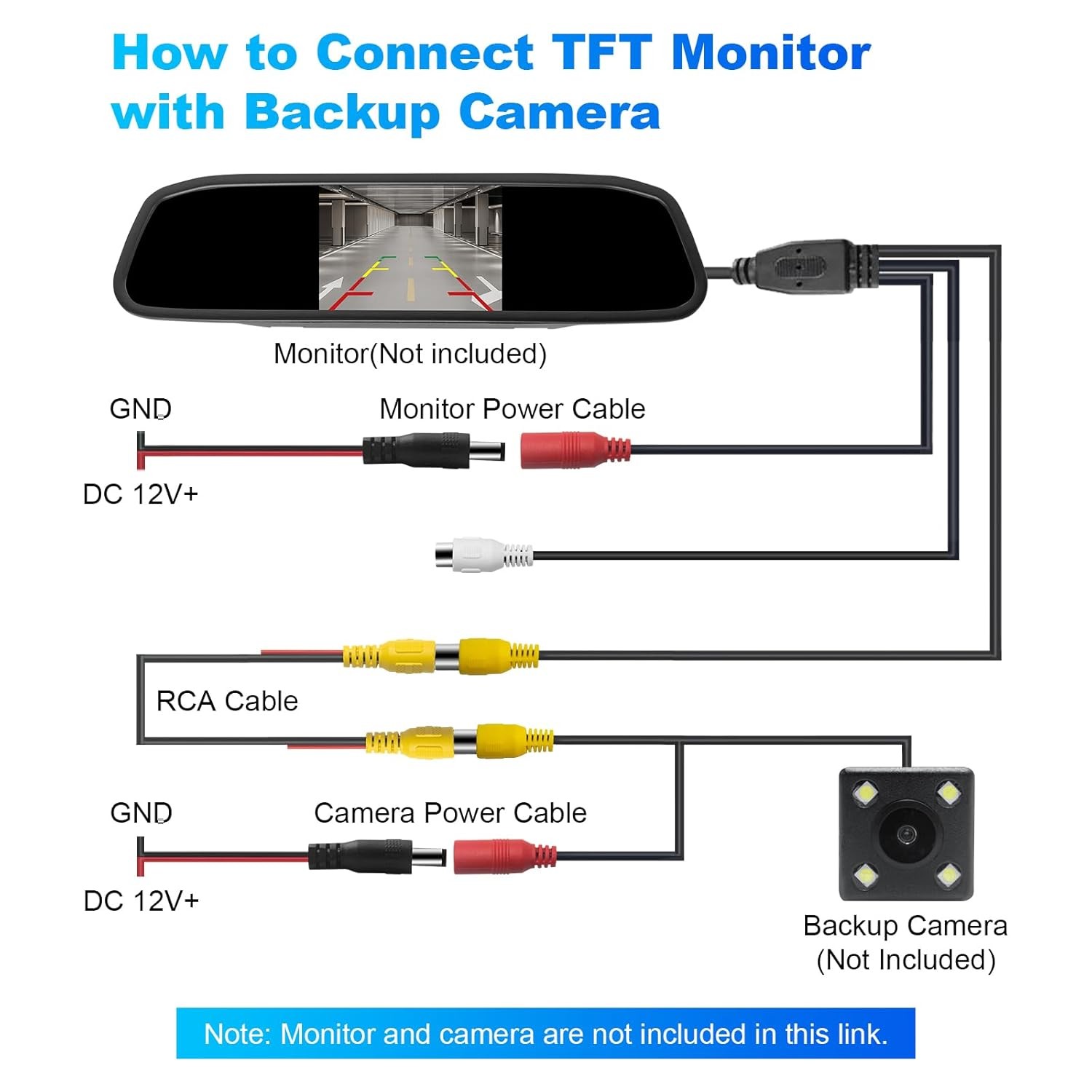 How to Connect TFT Monitor with Backup Camera

Monitor(Not included)

GND

Monitor Power Cable

DC 12V+

RCA Cable

GND

Camera Power Cable

DC 12V+

Backup Camera (Not Included)

Note: Monitor and camera are not included in this link.