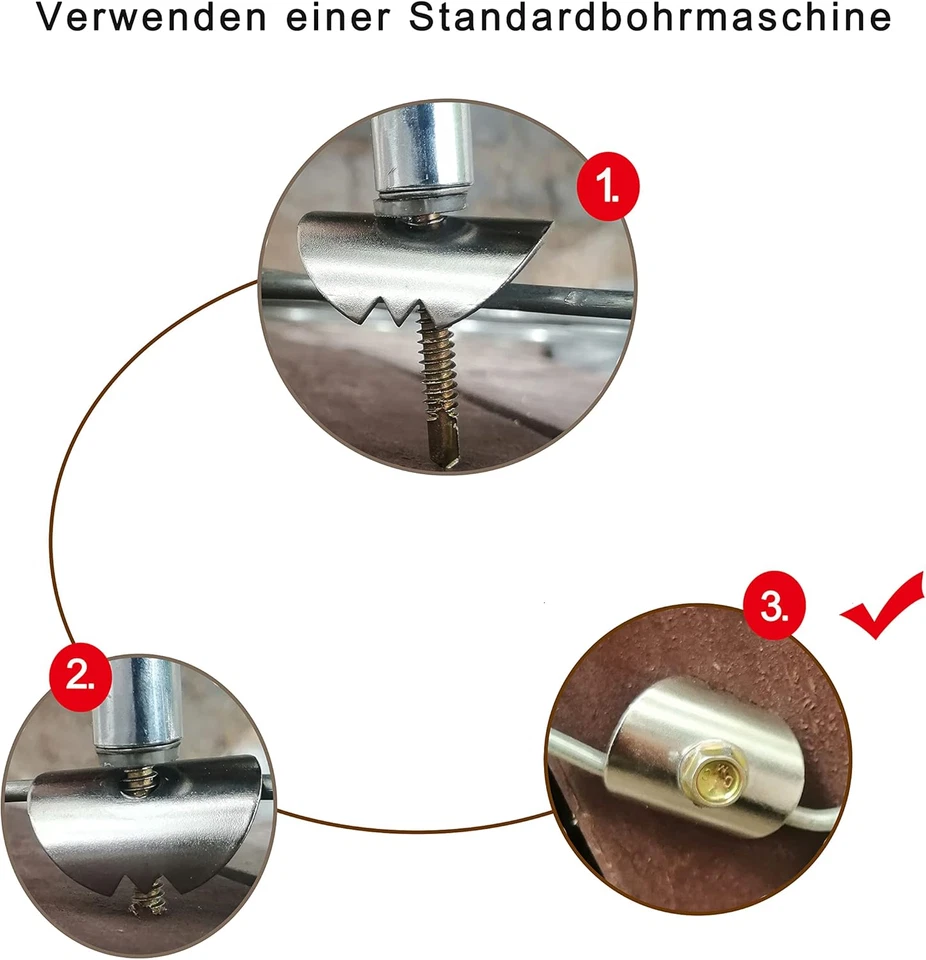 Verwenden einer Standardbohrmaschine

1.

2.

3.