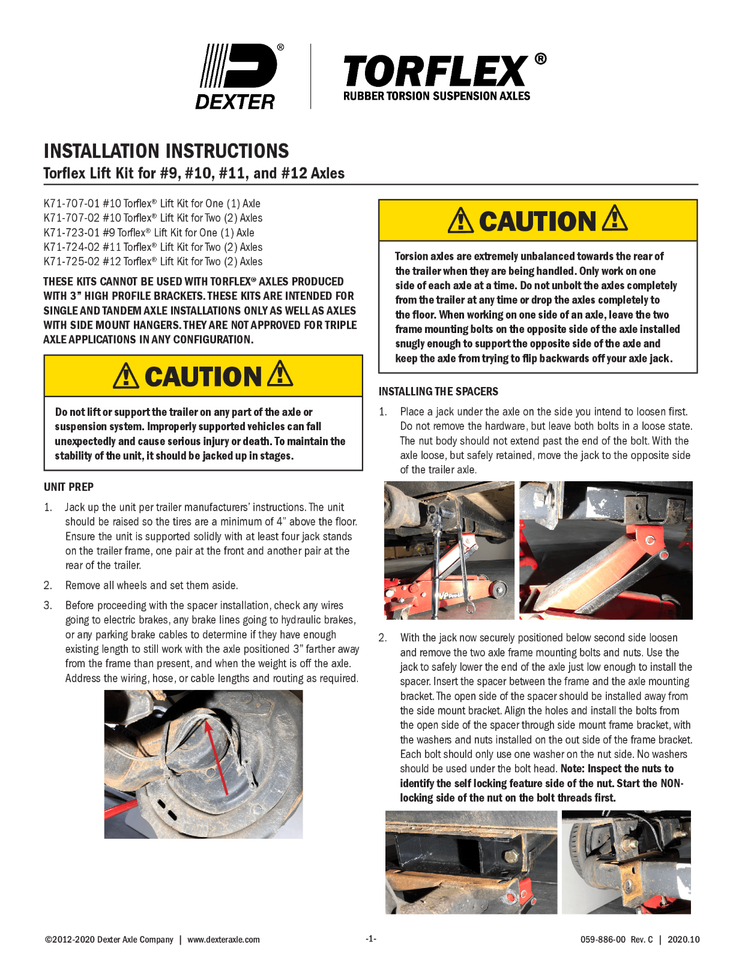 DEXTER®

TORFLEX®
RUBBER TORSION SUSPENSION AXLES

INSTALLATION INSTRUCTIONS
Torflex Lift Kit for #9, #10, #11, and #12 Axles

K71-707-01 #10 Torflex® Lift Kit for One (1) Axle
K71-707-02 #10 Torflex® Lift Kit for Two (2) Axles
K71-723-01 #9 Torflex® Lift Kit for One (1) Axle
K71-724-02 #11 Torflex® Lift Kit for Two (2) Axles
K71-725-02 #12 Torflex® Lift Kit for Two (2) Axles

THESE KITS CANNOT BE USED WITH TORFLEX® AXLES PRODUCED WITH 3" HIGH PROFILE BRACKETS. THESE KITS ARE INTENDED FOR SINGLE AND TANDEM AXLE INSTALLATIONS ONLY AS WELL AS AXLES WITH SIDE MOUNT HANGERS. THEY ARE NOT APPROVED FOR TRIPLE AXLE APPLICATIONS IN ANY CONFIGURATION.

CAUTION

Do not lift or support the trailer on any part of the axle or suspension system. Improperly supported vehicles can fall unexpectedly and cause serious injury or death. To maintain the stability of the unit, it should be jacked up in stages.

UNIT PREP

1. Jack up the unit per trailer manufacturers' instructions. The unit should be raised so the tires are a minimum of 4" above the floor. Ensure the unit is supported solidly with at least four jack stands on the trailer frame, one pair at the front and another pair at the rear of the trailer.

2. Remove all wheels and set them aside.

3. Before proceeding with the spacer installation, check any wires going to electric brakes, any brake lines going to hydraulic brakes, or any parking brake cables to determine if they have enough existing length to still work with the axle positioned 3" farther away from the frame than present, and when the weight is off the axle. Address the wiring, hose, or cable lengths and routing as required.

CAUTION

Torsion axles are extremely unbalanced towards the rear of the trailer when they are being handled. Only work on one side of each axle at a time. Do not unbolt the axles completely from the trailer at any time or drop the axles completely to the floor. When working on one side of an axle, leave the two frame mounting bolts on the opposite side of the axle installed snugly enough to support the opposite side of the axle and keep the axle from trying to flip backwards off your axle jack.

INSTALLING THE SPACERS

1. Place a jack under the axle on the side you intend to loosen first. Do not remove the hardware, but leave both bolts in a loose state. The nut body should not extend past the end of the bolt. With the axle loose, but safely retained, move the jack to the opposite side of the trailer axle.

2. With the jack now securely positioned below second side loosen and remove the two axle frame mounting bolts and nuts. Use the jack to safely lower the end of the axle just low enough to install the spacer. Insert the spacer between the frame and the axle mounting bracket. The open side of the spacer should be installed away from the side mount bracket. Align the holes and install the bolts from the open side of the spacer through side mount frame bracket, with the washers and nuts installed on the out side of the frame bracket. Each bolt should only use one washer on the nut side. No washers should be used under the bolt head. Note: Inspect the nuts to identify the self locking feature side of the nut. Start the NON-locking side of the nut on the bolt threads first.

©2012-2020 Dexter Axle Company | www.dexteraxle.com -1- 059-886-00 Rev. C | 2020.10