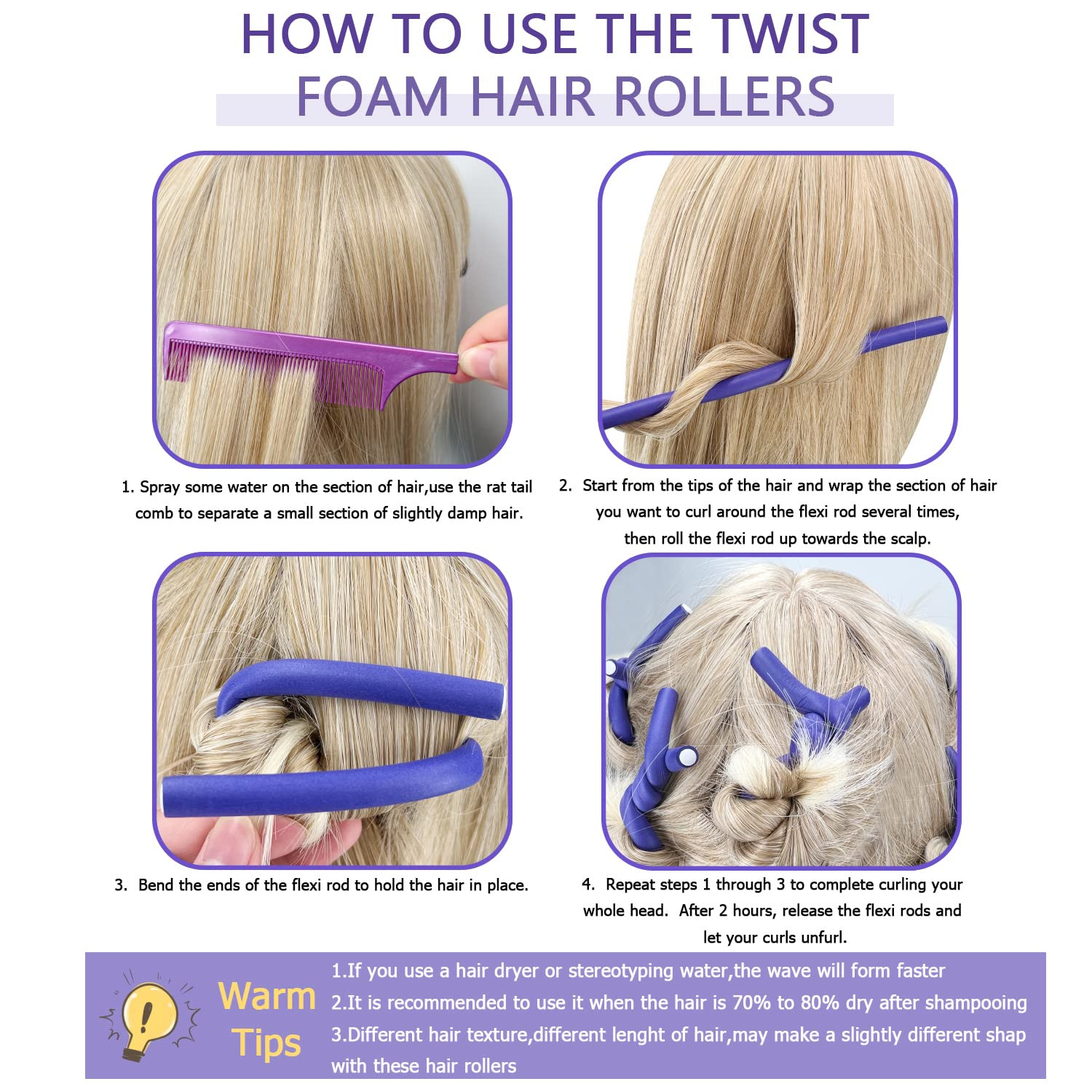 HOW TO USE THE TWIST FOAM HAIR ROLLERS

1. Spray some water on the section of hair,use the rat tail comb to separate a small section of slightly damp hair.

2. Start from the tips of the hair and wrap the section of hair you want to curl around the flexi rod several times, then roll the flexi rod up towards the scalp.

3. Bend the ends of the flexi rod to hold the hair in place.

4. Repeat steps 1 through 3 to complete curling your whole head. After 2 hours, release the flexi rods and let your curls unfurl.

Warm Tips

1.If you use a hair dryer or stereotyping water,the wave will form faster
2.It is recommended to use it when the hair is 70% to 80% dry after shampooing
3.Different hair texture,different lenght of hair,may make a slightly different shap with these hair rollers