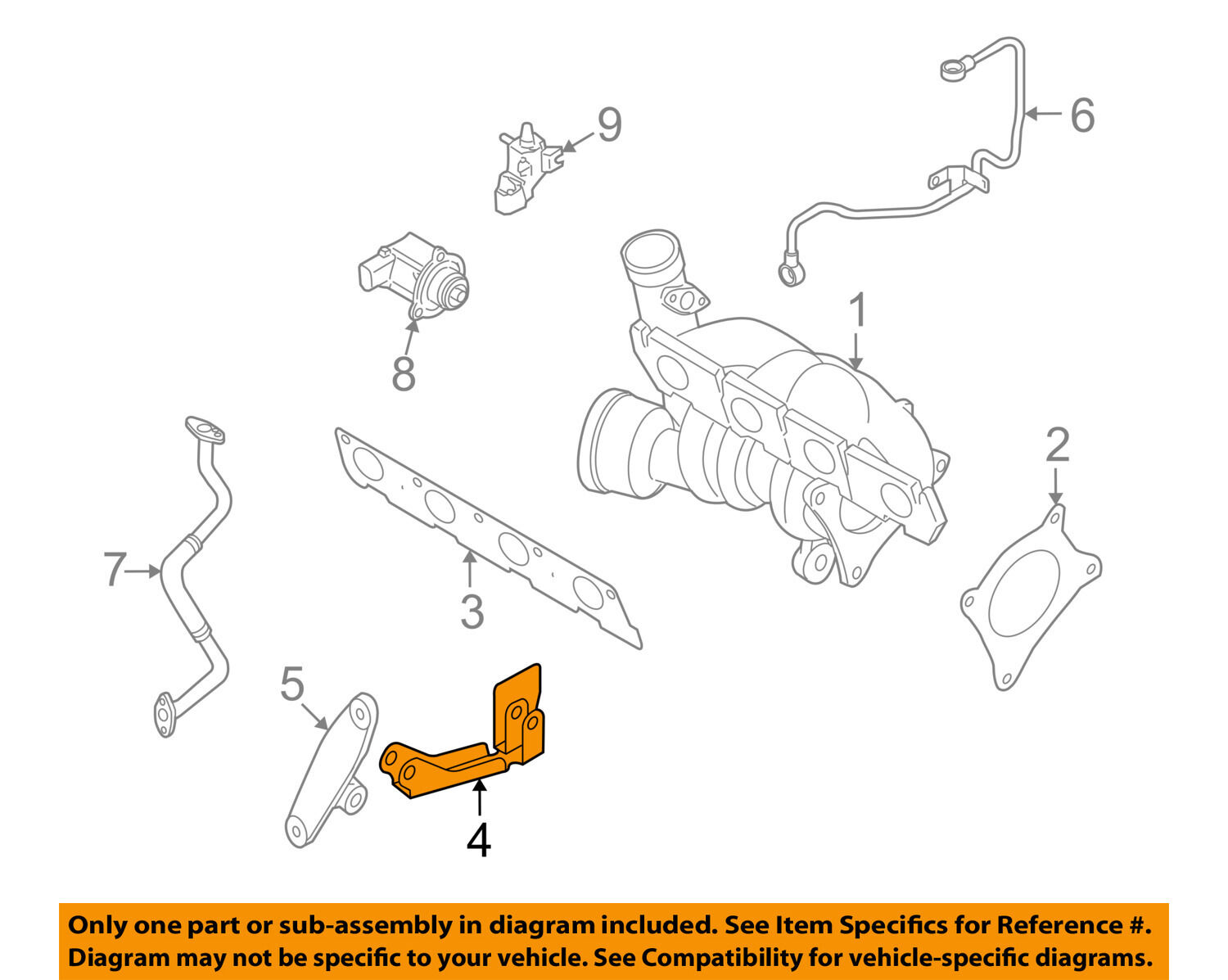 9
6
8
1
2
7
3
5
4

Only one part or sub-assembly in diagram included. See Item Specifics for Reference #. Diagram may not be specific to your vehicle. See Compatibility for vehicle-specific diagrams.