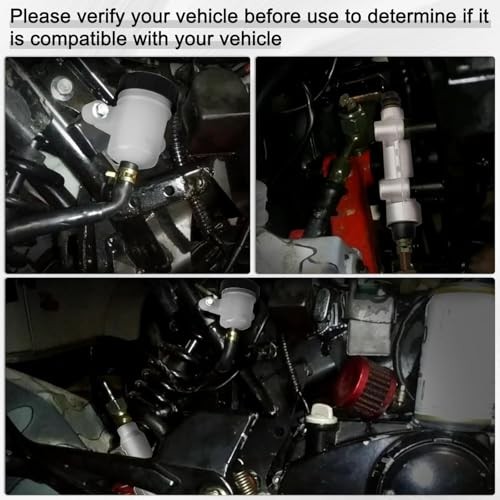 Please verify your vehicle before use to determine if it is compatible with your vehicle