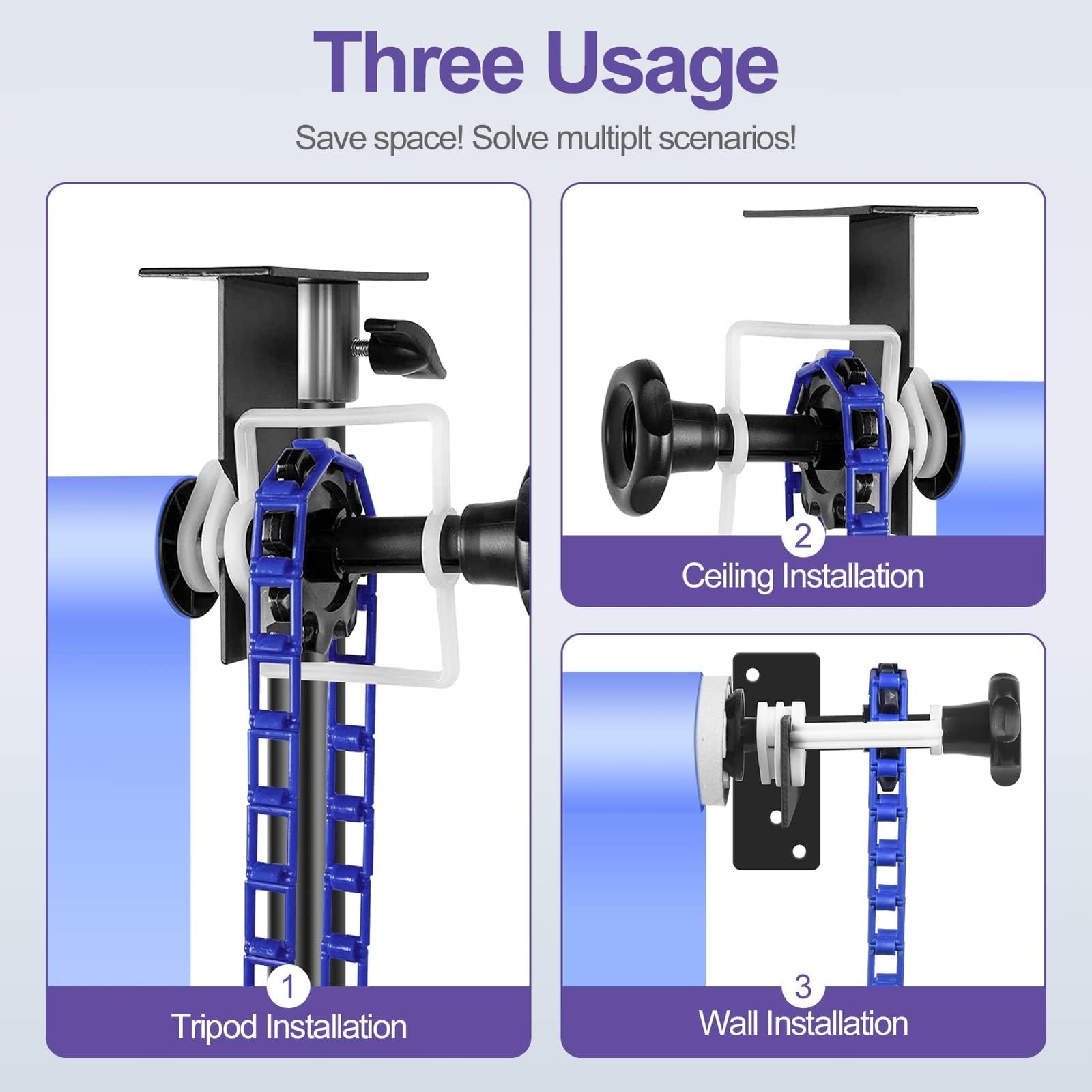 Three Usage

Save space! Solve multiplt scenarios!

1
Tripod Installation

2
Ceiling Installation

3
Wall Installation