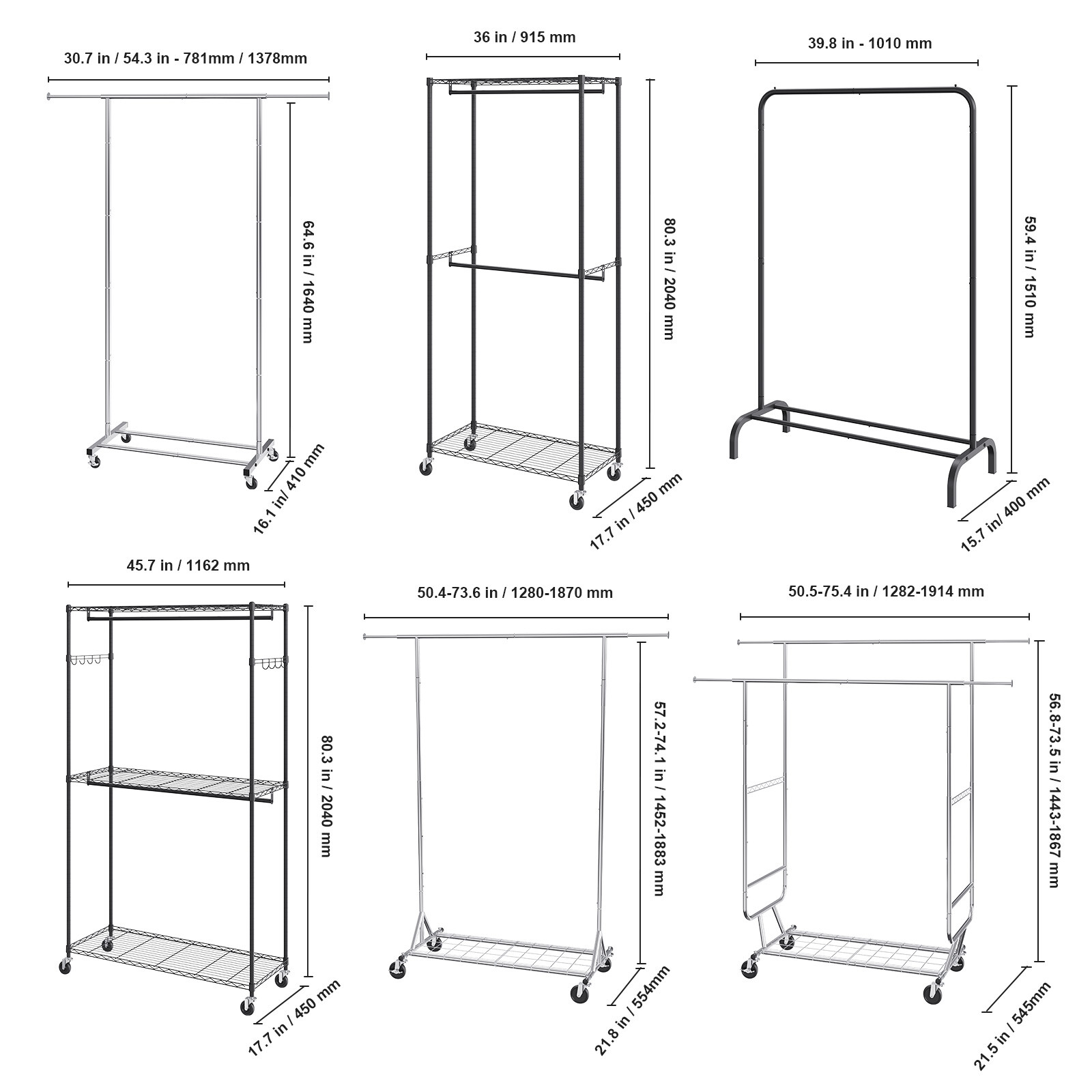 30.7 in / 54.3 in - 781mm / 1378mm

64.6 in / 1640 mm

16.1 in/ 410 mm

36 in / 915 mm

80.3 in / 2040 mm

17.7 in / 450 mm

39.8 in - 1010 mm

59.4 in / 1510 mm

15.7 in/ 400 mm

45.7 in / 1162 mm

80.3 in / 2040 mm

17.7 in / 450 mm

50.4-73.6 in / 1280-1870 mm

57.2-74.1 in / 1452-1883 mm

21.8 in / 554mm

50.5-75.4 in / 1282-1914 mm

56.8-73.5 in / 1443-1867 mm

21.5 in / 545mm