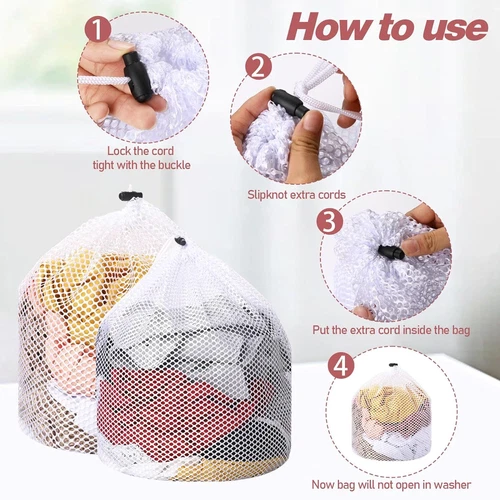 How to use

1

Lock the cord tight with the buckle

2

Slipknot extra cords

3

Put the extra cord inside the bag

4

Now bag will not open in washer