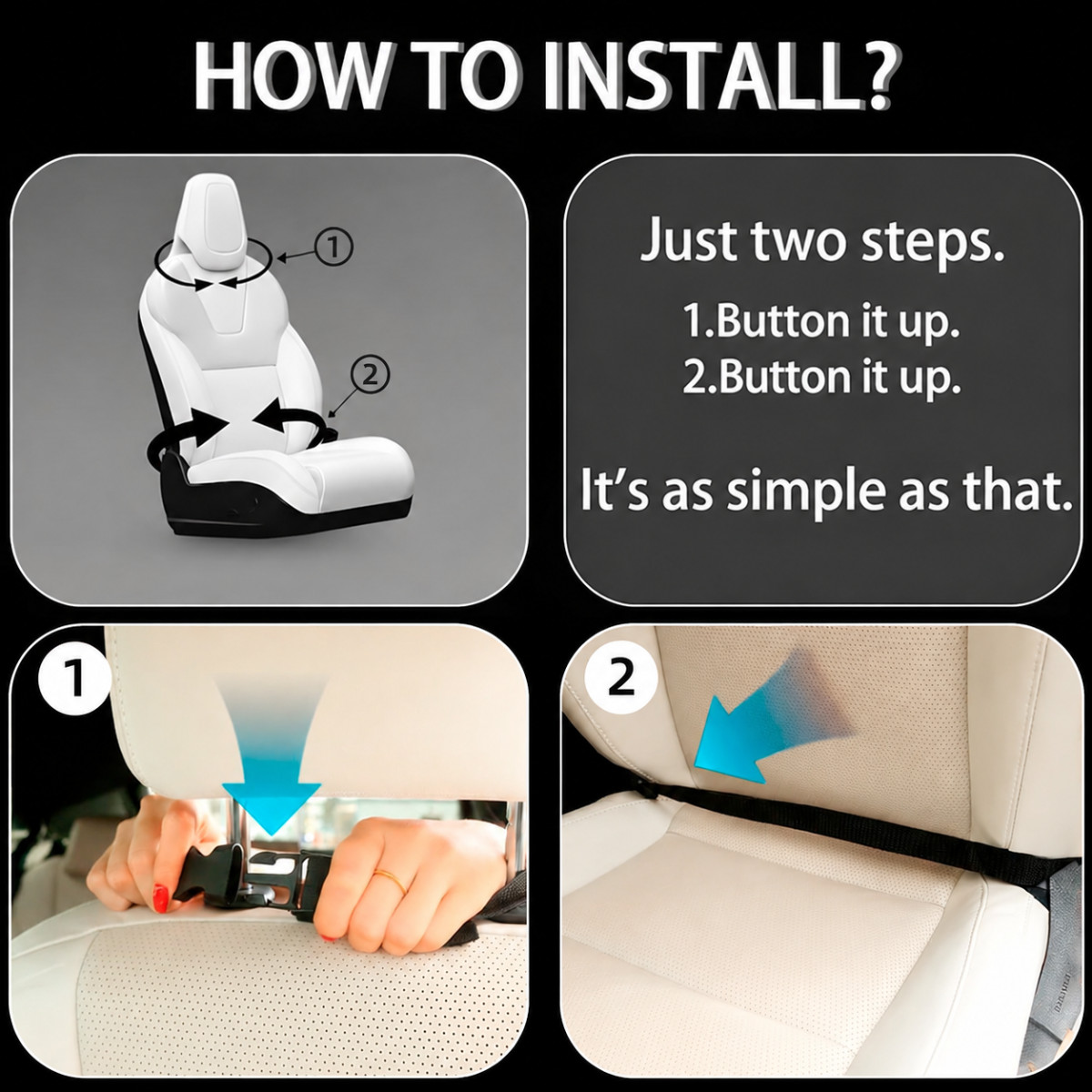 HOW TO INSTALL?

①

②

Just two steps.

1.Button it up.
2.Button it up.

It's as simple as that.

1

2