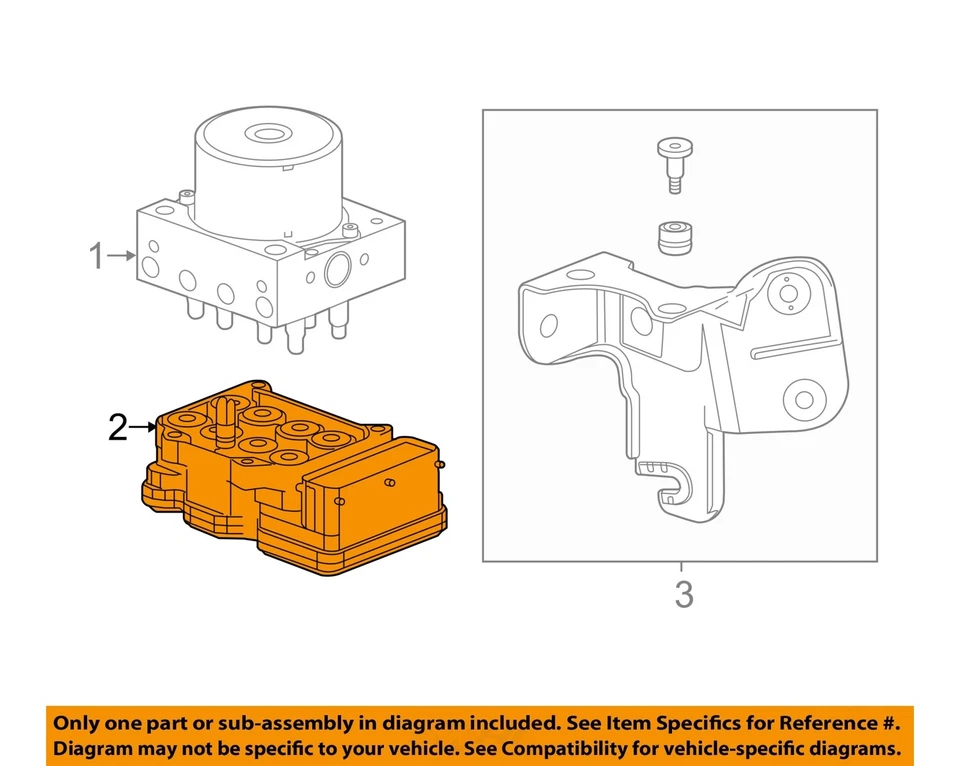 1
2
3

Only one part or sub-assembly in diagram included. See Item Specifics for Reference #.
Diagram may not be specific to your vehicle. See Compatibility for vehicle-specific diagrams.