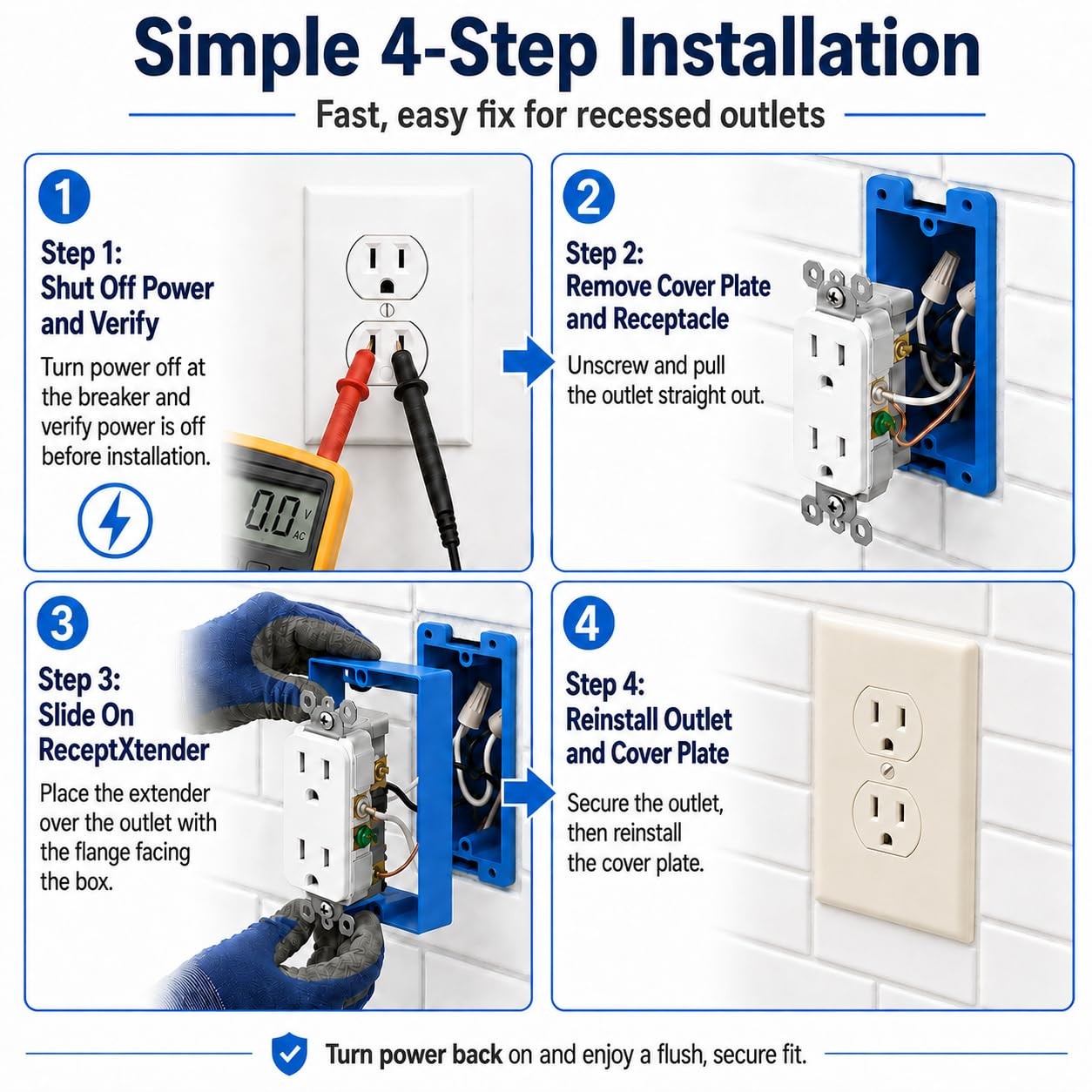 Simple 4-Step Installation

Fast, easy fix for recessed outlets

1

Step 1:
Shut Off Power and Verify

Turn power off at the breaker and verify power is off before installation.

0.0 V AC

2

Step 2:
Remove Cover Plate and Receptacle

Unscrew and pull the outlet straight out.

3

Step 3:
Slide On ReceptXtender

Place the extender over the outlet with the flange facing the box.

4

Step 4:
Reinstall Outlet and Cover Plate

Secure the outlet, then reinstall the cover plate.

Turn power back on and enjoy a flush, secure fit.