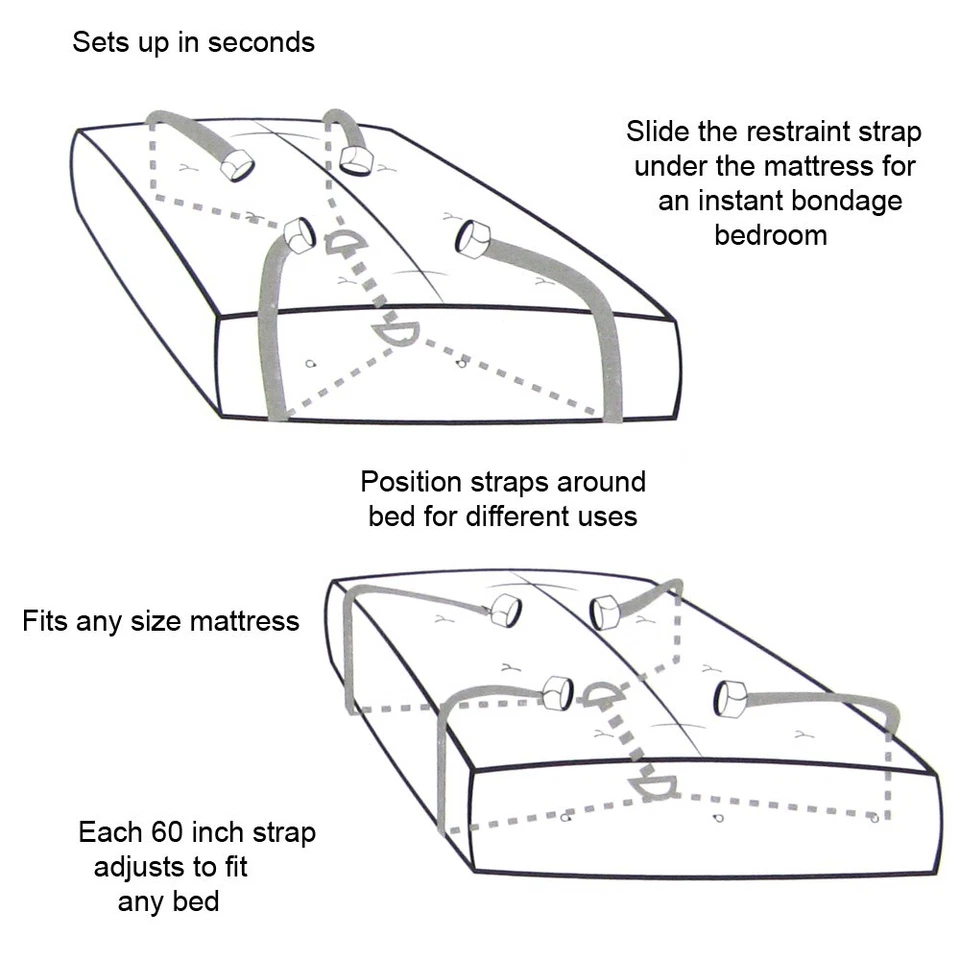 Sets up in seconds

Slide the restraint strap under the mattress for an instant bondage bedroom

Position straps around bed for different uses

Fits any size mattress

Each 60 inch strap adjusts to fit any bed