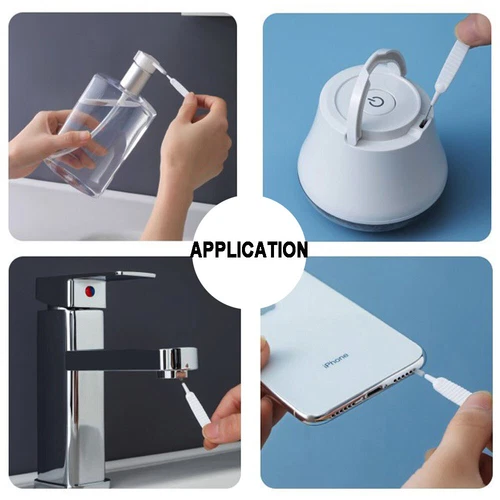 APPLICATION

iPhone