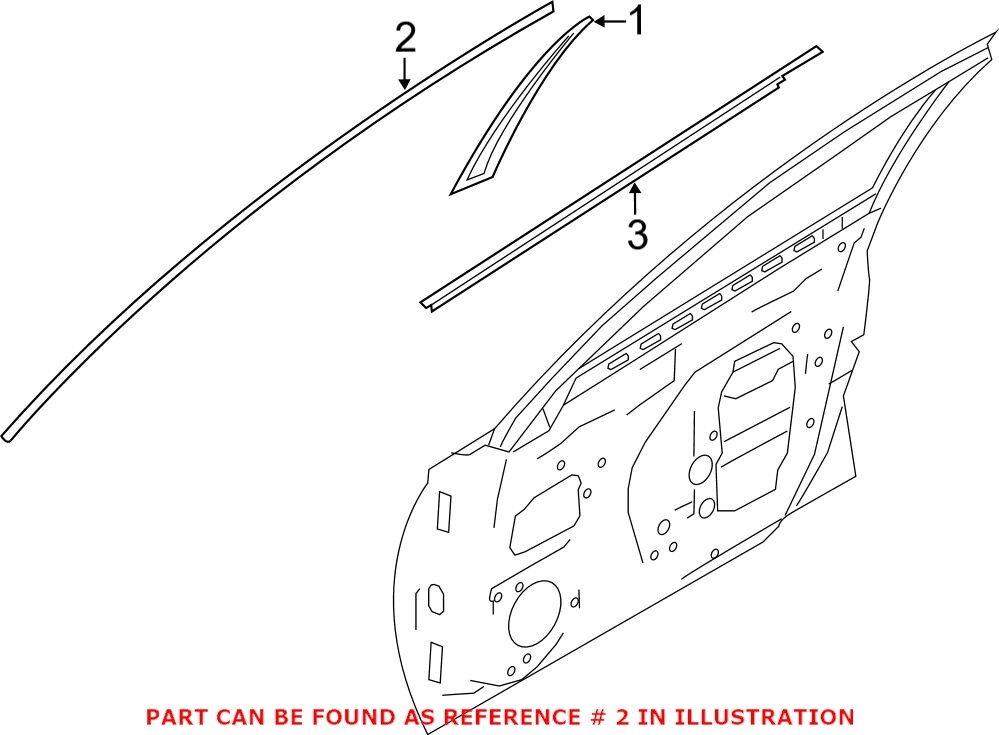 2
1
3
PART CAN BE FOUND AS REFERENCE # 2 IN ILLUSTRATION