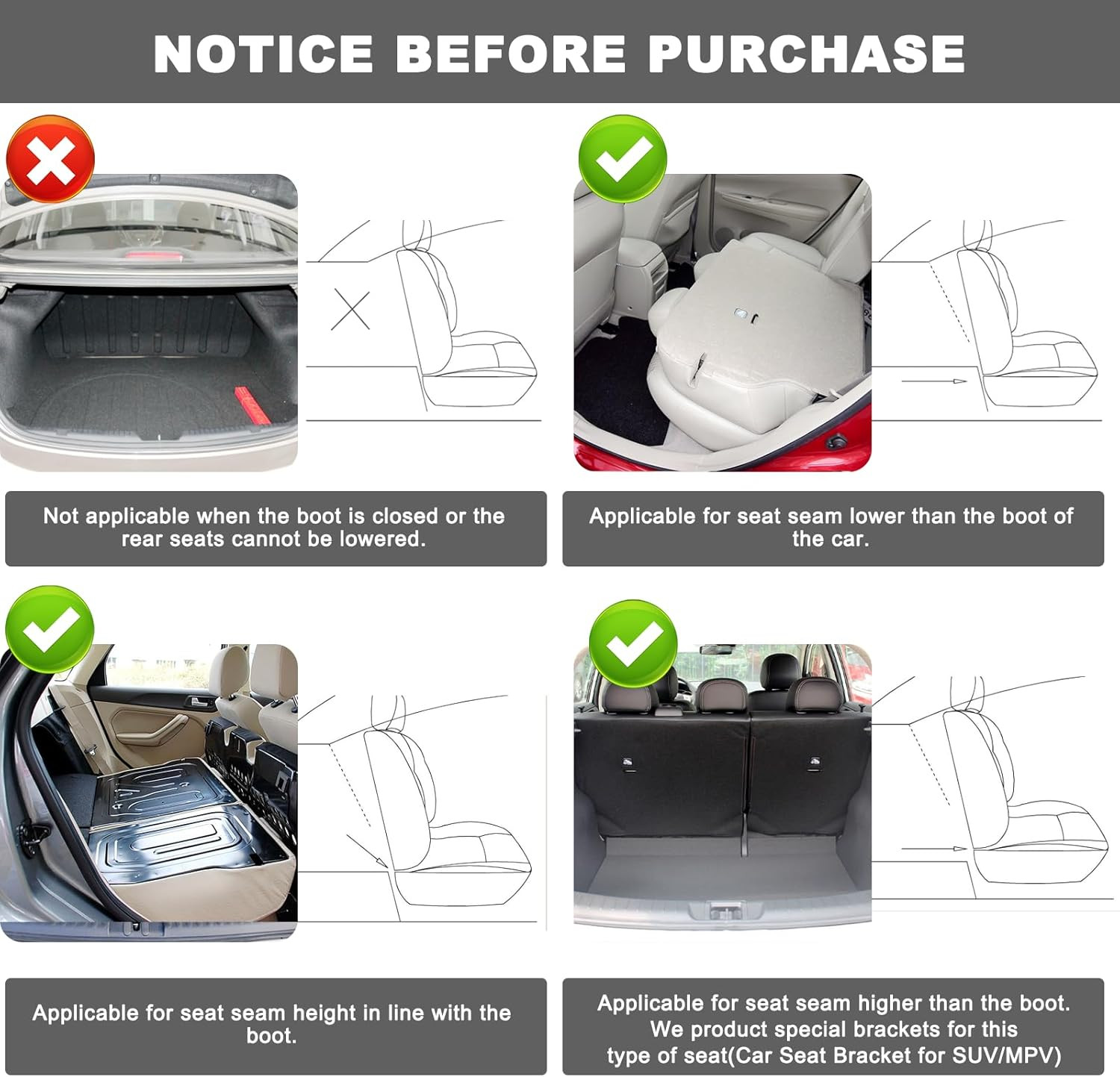 NOTICE BEFORE PURCHASE

Not applicable when the boot is closed or the rear seats cannot be lowered.

Applicable for seat seam lower than the boot of the car.

Applicable for seat seam height in line with the boot.

Applicable for seat seam higher than the boot. We product special brackets for this type of seat(Car Seat Bracket for SUV/MPV)