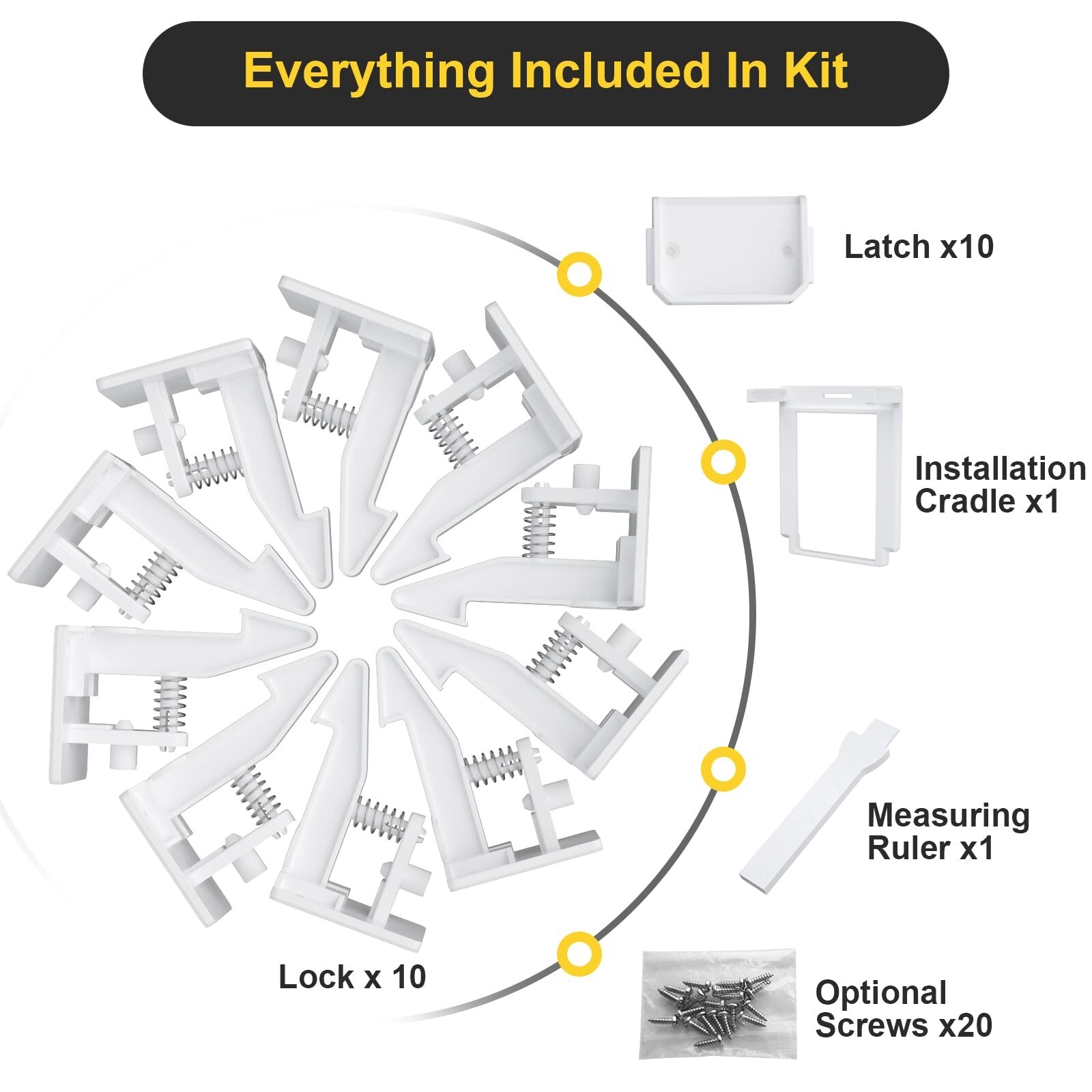 Everything Included In Kit

Latch x10

Installation Cradle x1

Measuring Ruler x1

Lock x 10

Optional Screws x20