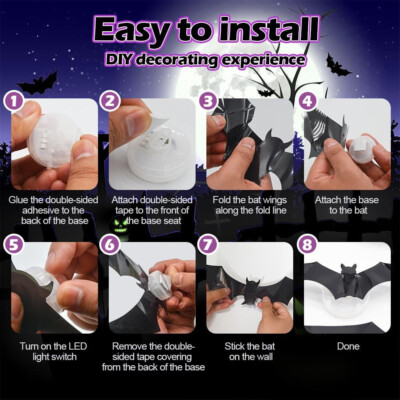 Easy to install
DIY decorating experience

1
Glue the double-sided adhesive to the back of the base

2
Attach double-sided tape to the front of the base seat

3
Fold the bat wings along the fold line

4
Attach the base to the bat

5
Turn on the LED light switch

6
Remove the double-sided tape covering from the back of the base

7
Stick the bat on the wall

8
Done