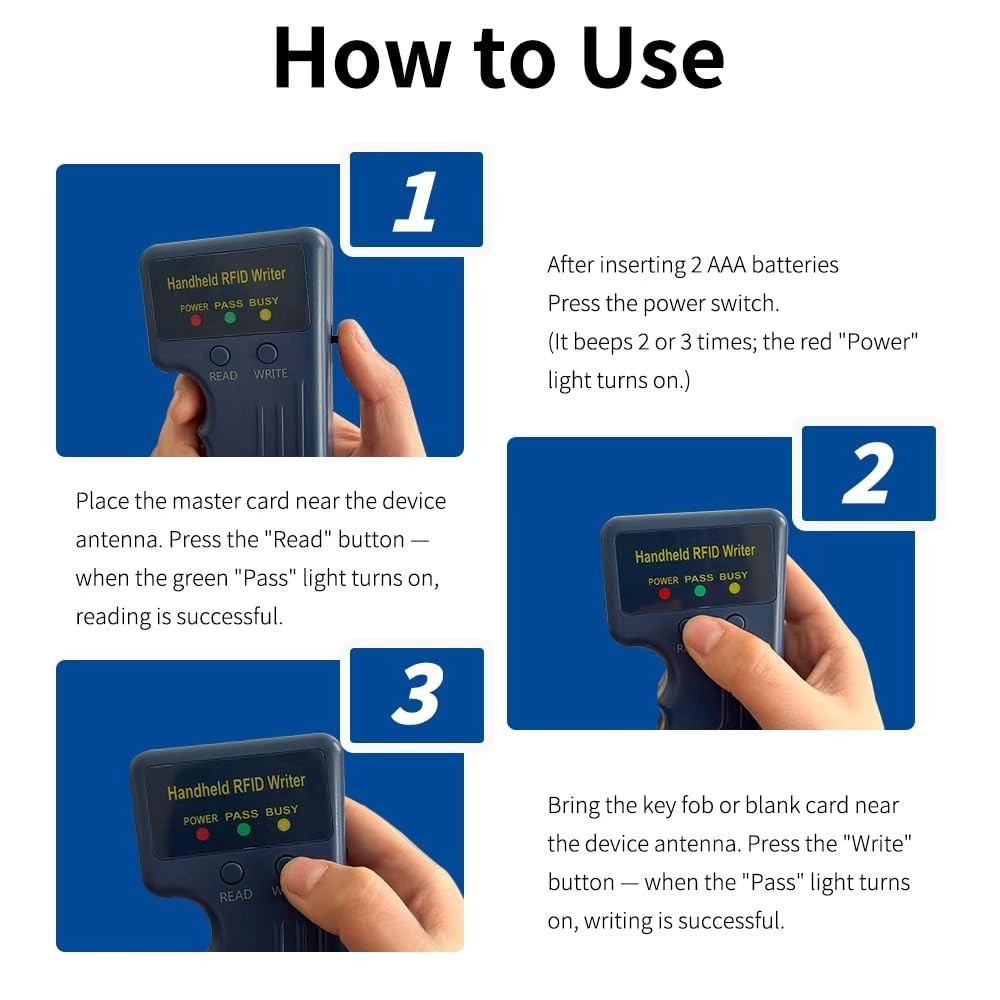 How to Use

1

Handheld RFID Writer
POWER PASS BUSY
READ WRITE

After inserting 2 AAA batteries
Press the power switch.
(It beeps 2 or 3 times; the red "Power" light turns on.)

2

Handheld RFID Writer
POWER PASS BUSY

Place the master card near the device antenna. Press the "Read" button — when the green "Pass" light turns on, reading is successful.

3

Handheld RFID Writer
POWER PASS BUSY
READ

Bring the key fob or blank card near the device antenna. Press the "Write" button — when the "Pass" light turns on, writing is successful.