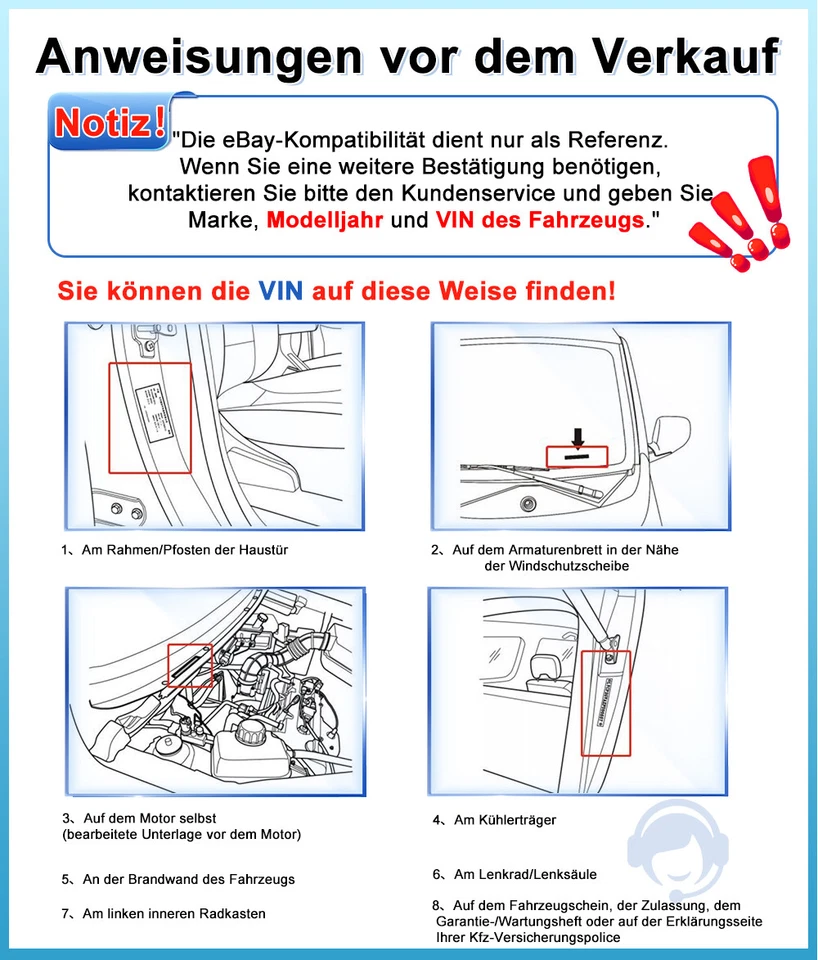 Anweisungen vor dem Verkauf

Notiz!

"Die eBay-Kompatibilität dient nur als Referenz. Wenn Sie eine weitere Bestätigung benötigen, kontaktieren Sie bitte den Kundenservice und geben Sie Marke, Modelljahr und VIN des Fahrzeugs."

Sie können die VIN auf diese Weise finden!

1、Am Rahmen/Pfosten der Haustür

2、Auf dem Armaturenbrett in der Nähe der Windschutzscheibe

3、Auf dem Motor selbst (bearbeitete Unterlage vor dem Motor)

4、Am Kühlerträger

5、An der Brandwand des Fahrzeugs

6、Am Lenkrad/Lenksäule

7、Am linken inneren Radkasten

8、Auf dem Fahrzeugschein, der Zulassung, dem Garantie-/Wartungsheft oder auf der Erklärungsseite Ihrer Kfz-Versicherungspolice