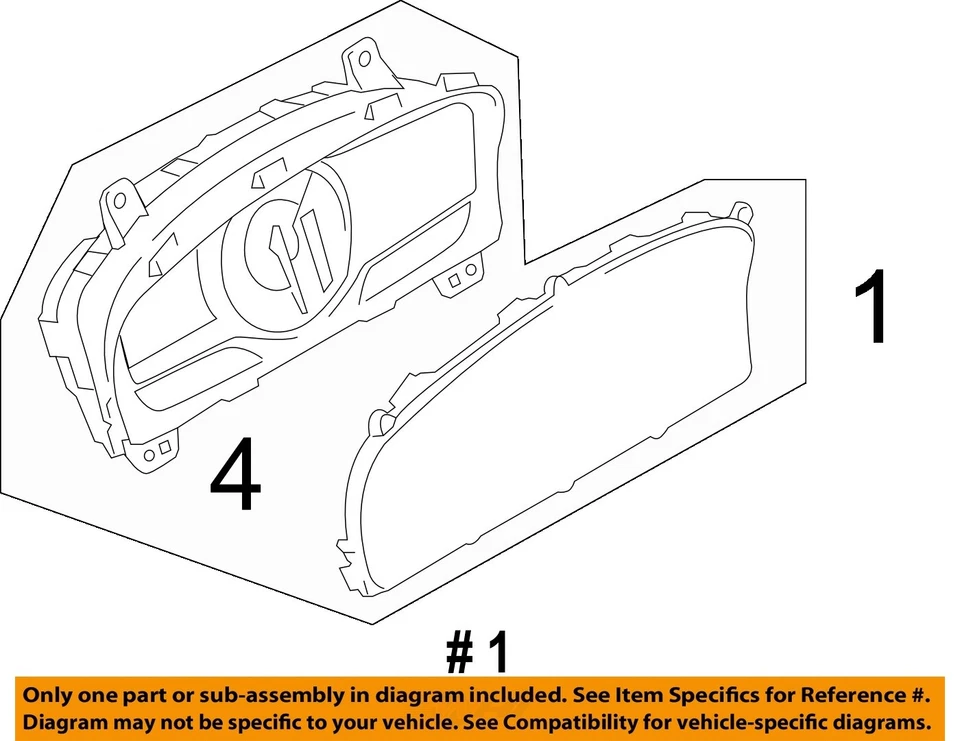 1

4

# 1

Only one part or sub-assembly in diagram included. See Item Specifics for Reference #. Diagram may not be specific to your vehicle. See Compatibility for vehicle-specific diagrams.