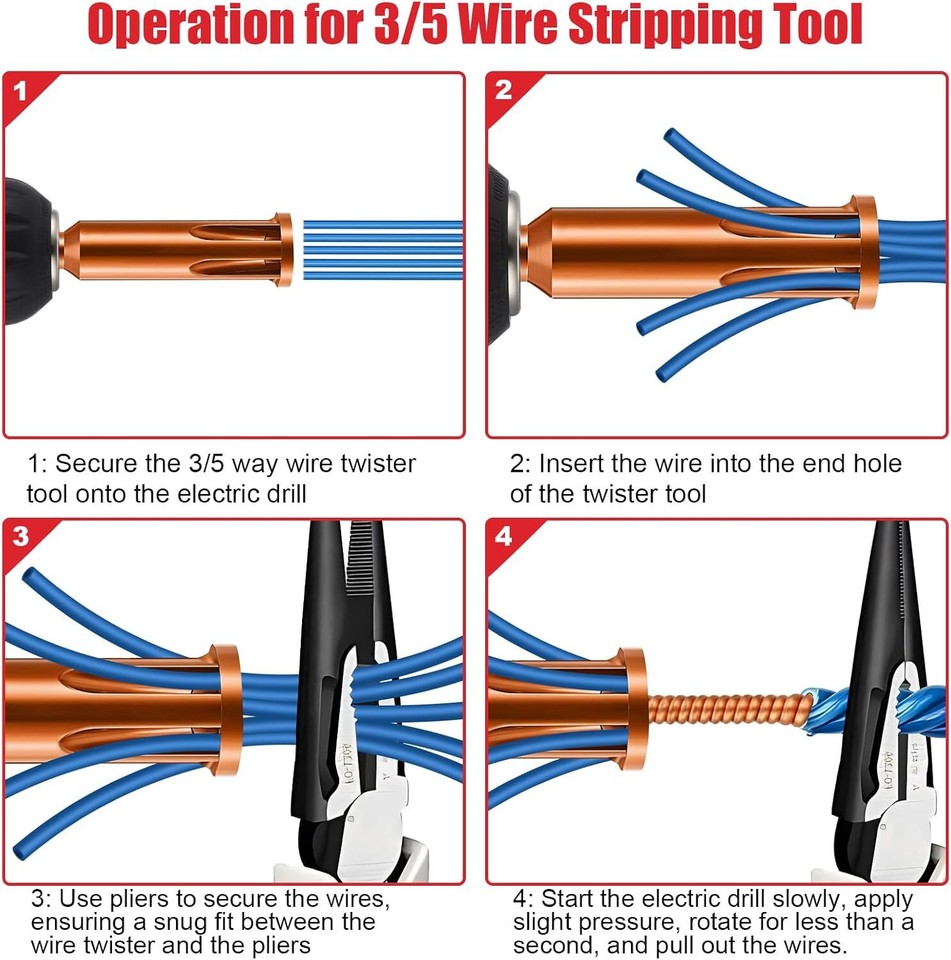 Operation for 3/5 Wire Stripping Tool

1

2

1: Secure the 3/5 way wire twister tool onto the electric drill

2: Insert the wire into the end hole of the twister tool

3

4

3: Use pliers to secure the wires, ensuring a snug fit between the wire twister and the pliers

4: Start the electric drill slowly, apply slight pressure, rotate for less than a second, and pull out the wires.