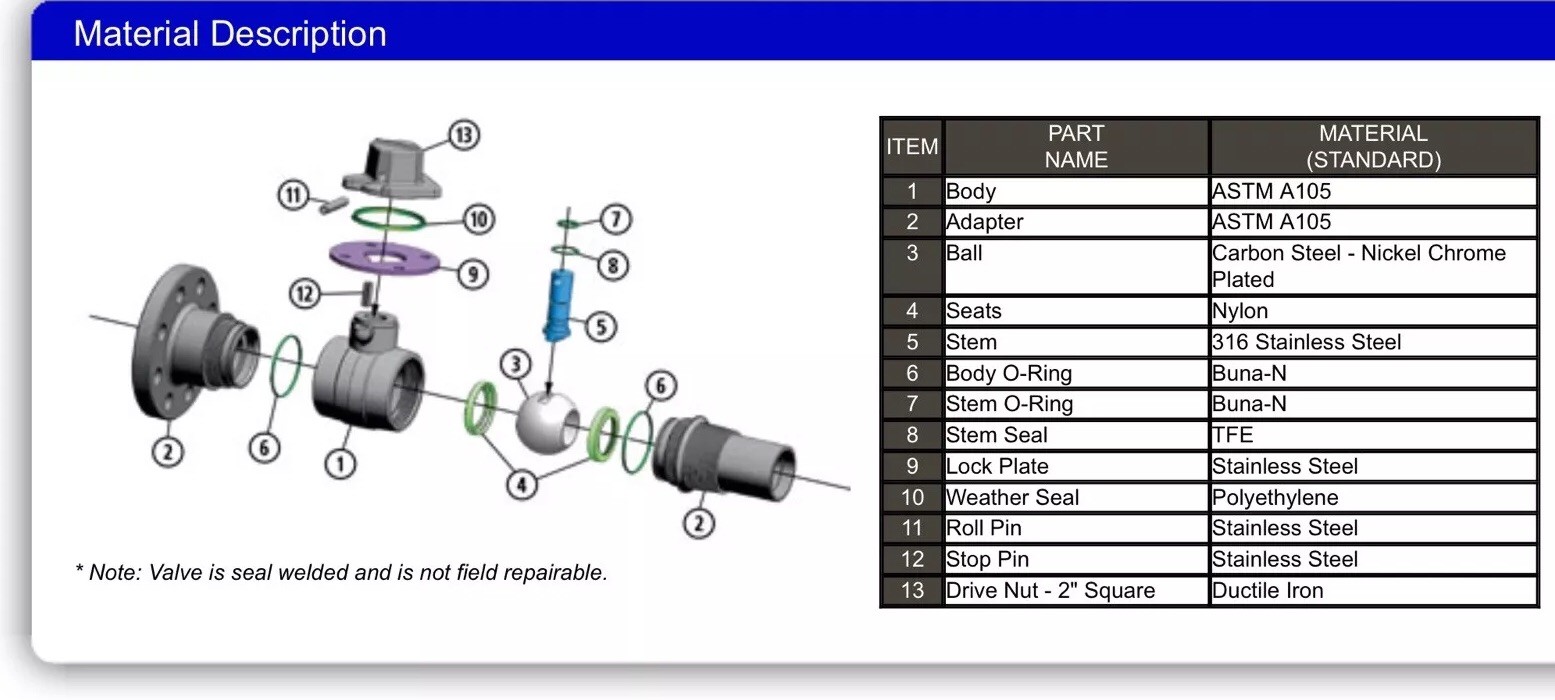 Material Description

13
11
10
7
9
8
12
5
3
6
2
6
1
4
2

* Note: Valve is seal welded and is not field repairable.

| ITEM | PART NAME | MATERIAL (STANDARD) |
|---|---|---|
| 1 | Body | ASTM A105 |
| 2 | Adapter | ASTM A105 |
| 3 | Ball | Carbon Steel - Nickel Chrome Plated |
| 4 | Seats | Nylon |
| 5 | Stem | 316 Stainless Steel |
| 6 | Body O-Ring | Buna-N |
| 7 | Stem O-Ring | Buna-N |
| 8 | Stem Seal | TFE |
| 9 | Lock Plate | Stainless Steel |
| 10 | Weather Seal | Polyethylene |
| 11 | Roll Pin | Stainless Steel |
| 12 | Stop Pin | Stainless Steel |
| 13 | Drive Nut - 2" Square | Ductile Iron |