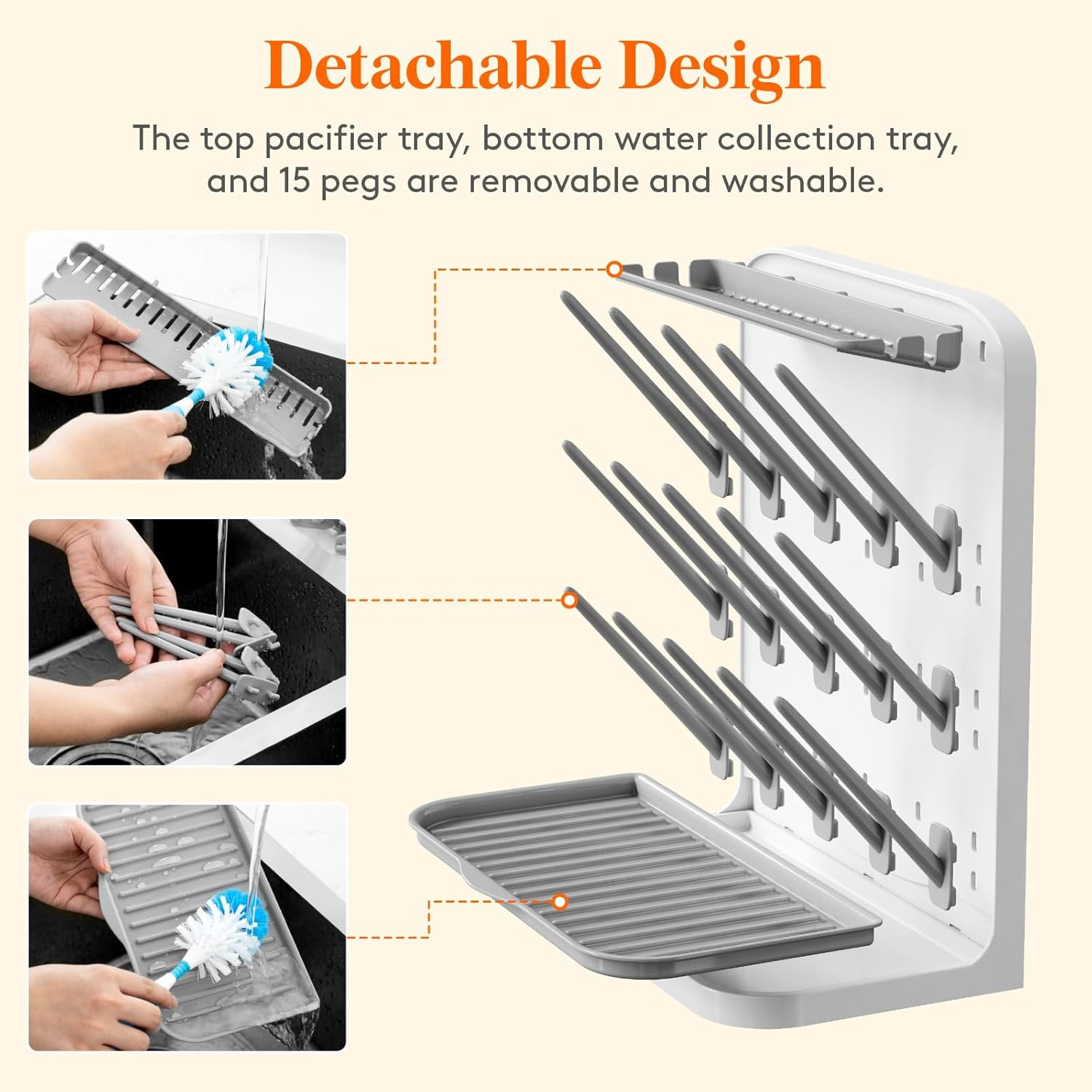 Detachable Design

The top pacifier tray, bottom water collection tray, and 15 pegs are removable and washable.