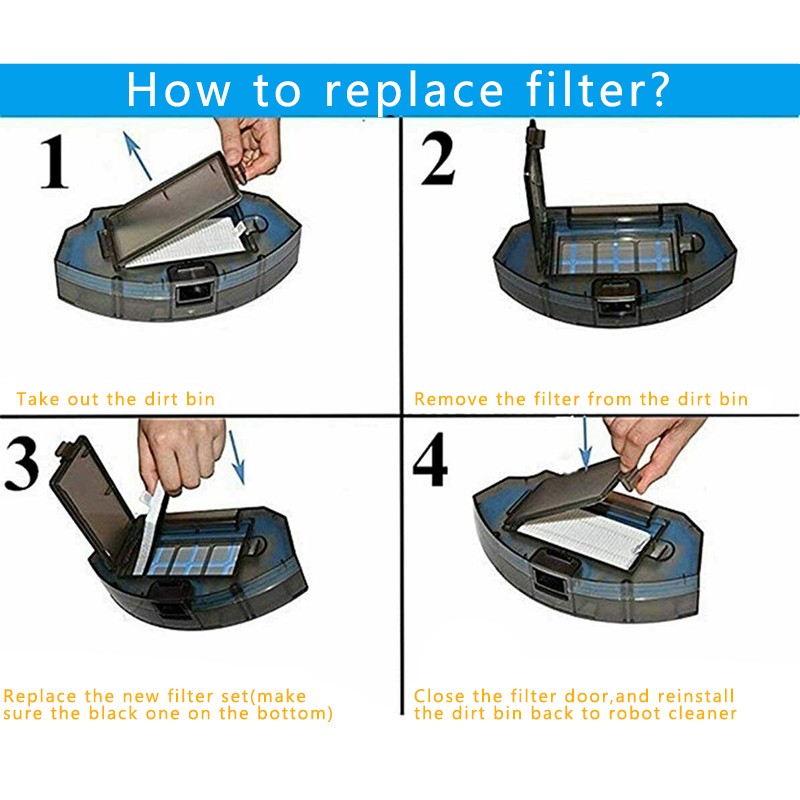 How to replace filter?

1

Take out the dirt bin

2

Remove the filter from the dirt bin

3

Replace the new filter set(make sure the black one on the bottom)

4

Close the filter door,and reinstall the dirt bin back to robot cleaner