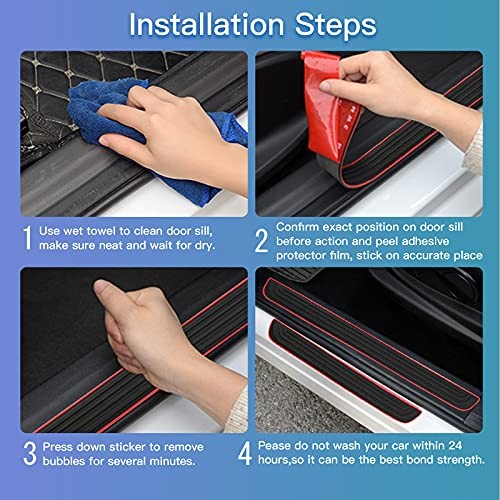 Installation Steps

1 Use wet towel to clean door sill, make sure neat and wait for dry.

2 Confirm exact position on door sill before action and peel adhesive protector film, stick on accurate place

3 Press down sticker to remove bubbles for several minutes.

4 Pease do not wash your car within 24 hours,so it can be the best bond strength.